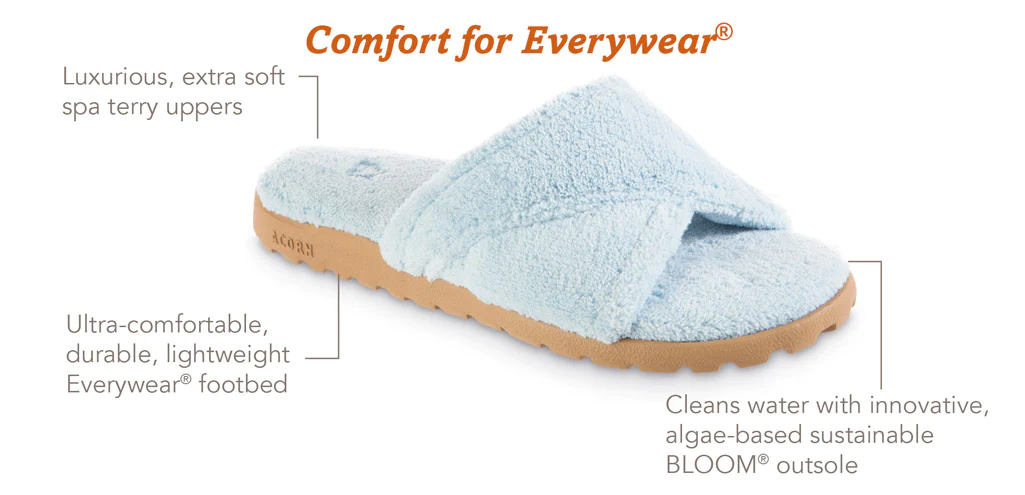 Comfort for Everywear®

Luxurious, extra soft spa terry uppers

ACORN

Ultra-comfortable, durable, lightweight Everywear® footbed

Cleans water with innovative, algae-based sustainable BLOOM® outsole