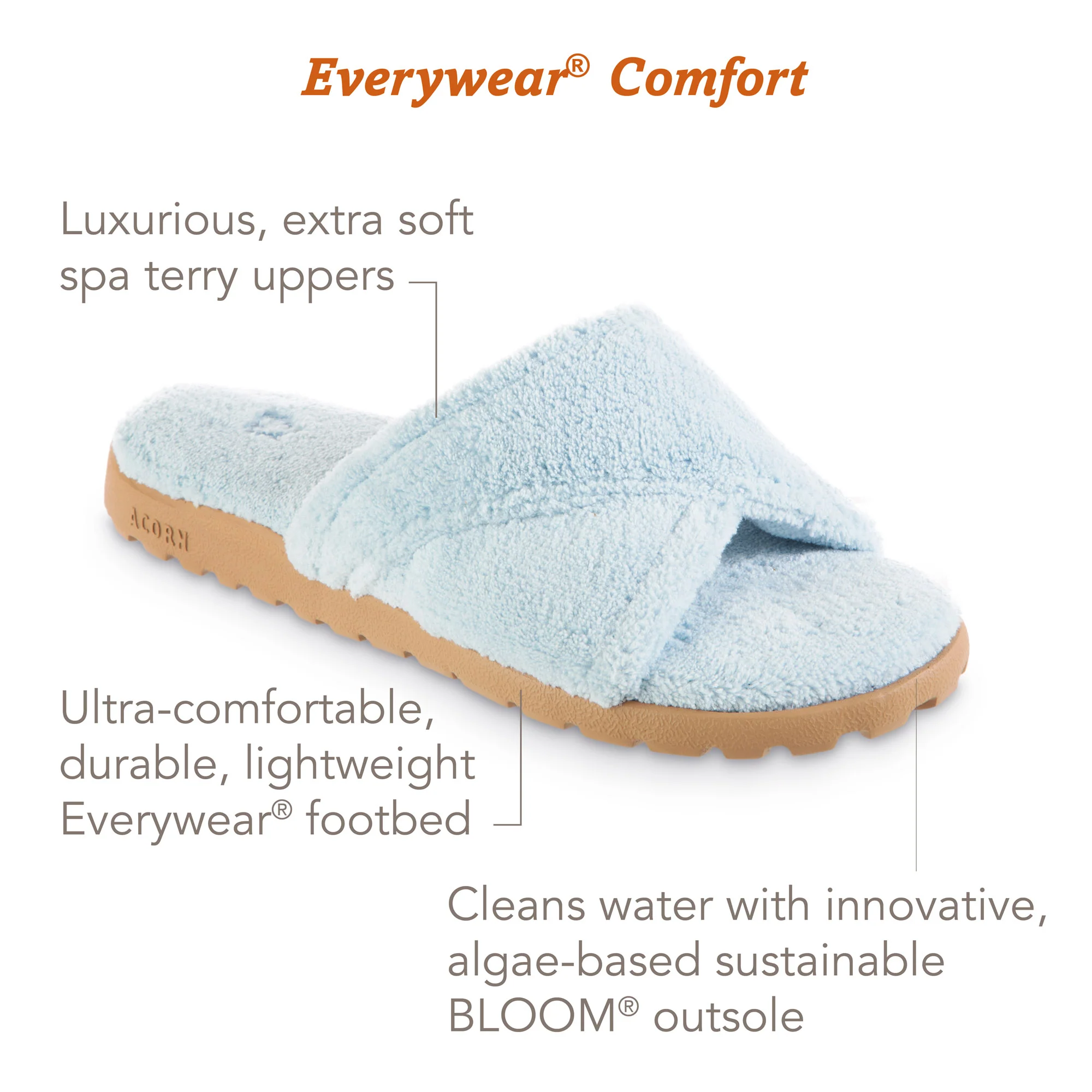 Everywear® Comfort

Luxurious, extra soft spa terry uppers

ACORN

Ultra-comfortable, durable, lightweight Everywear® footbed

Cleans water with innovative, algae-based sustainable BLOOM® outsole