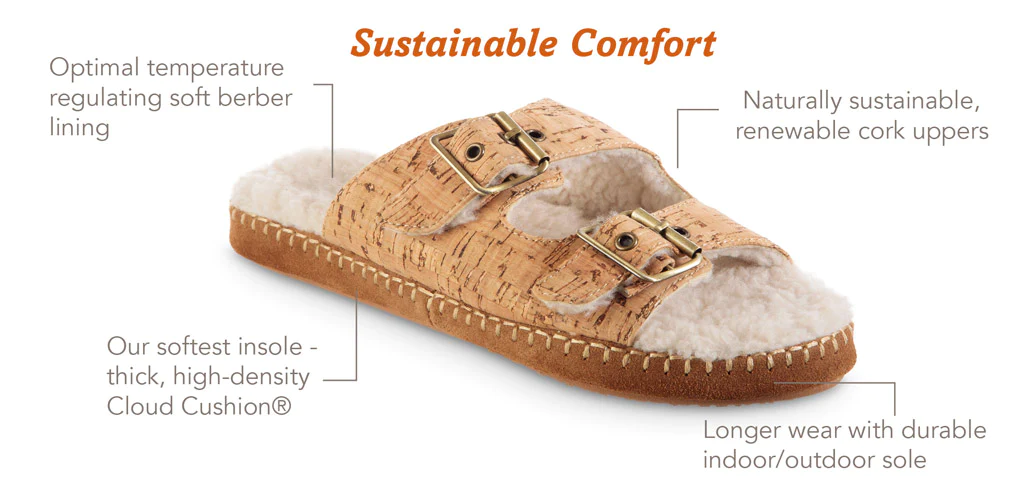 Sustainable Comfort

Optimal temperature regulating soft berber lining

Naturally sustainable, renewable cork uppers

Our softest insole - thick, high-density Cloud Cushion®

Longer wear with durable indoor/outdoor sole