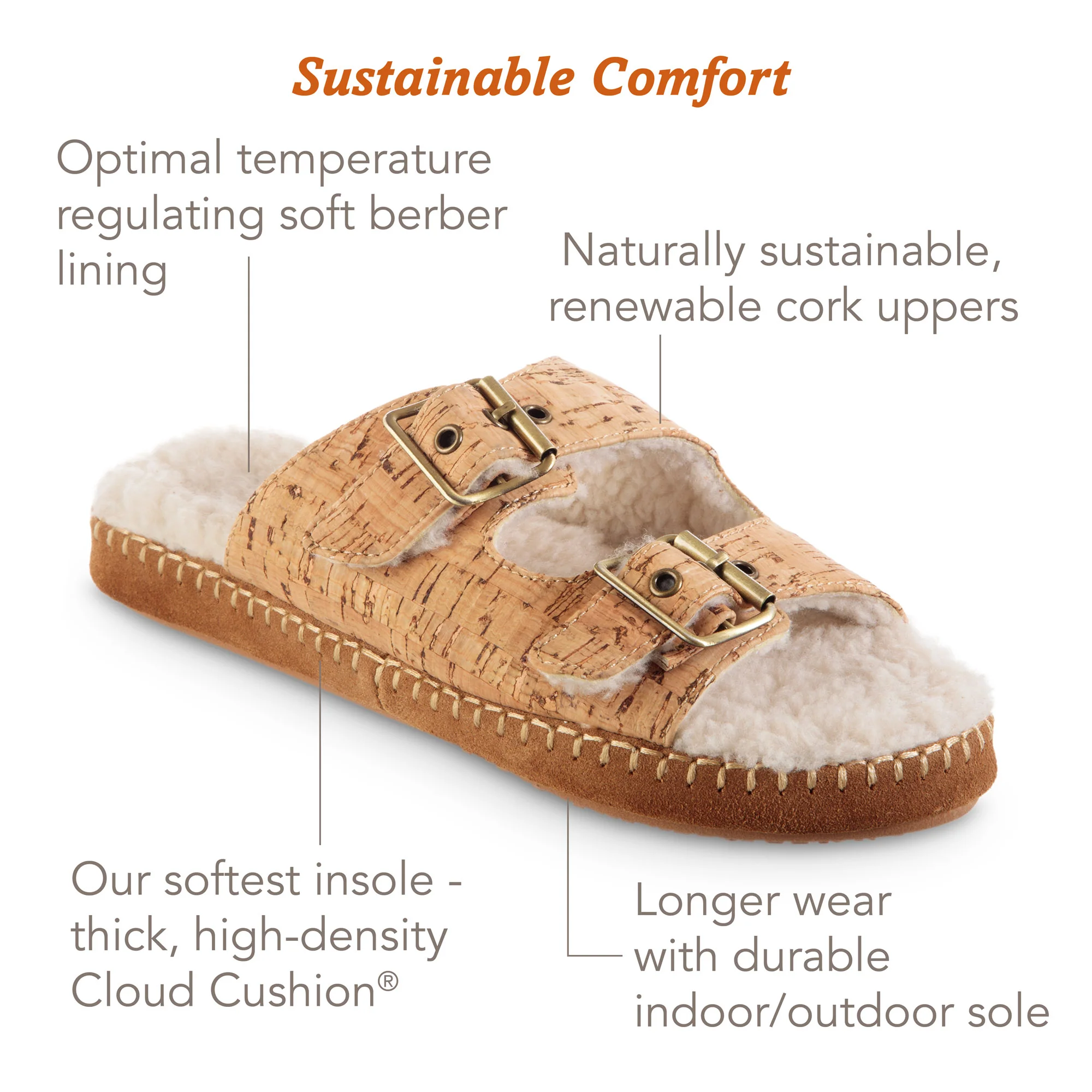 Sustainable Comfort

Optimal temperature regulating soft berber lining

Naturally sustainable, renewable cork uppers

Our softest insole - thick, high-density Cloud Cushion®

Longer wear with durable indoor/outdoor sole