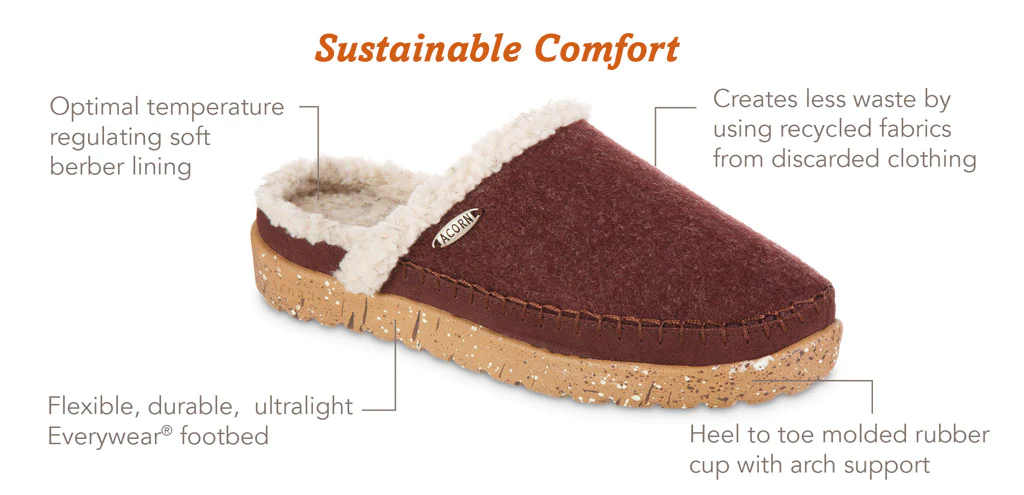 Sustainable Comfort

Optimal temperature regulating soft berber lining

Creates less waste by using recycled fabrics from discarded clothing

ACORN

Flexible, durable, ultralight Everywear® footbed

Heel to toe molded rubber cup with arch support