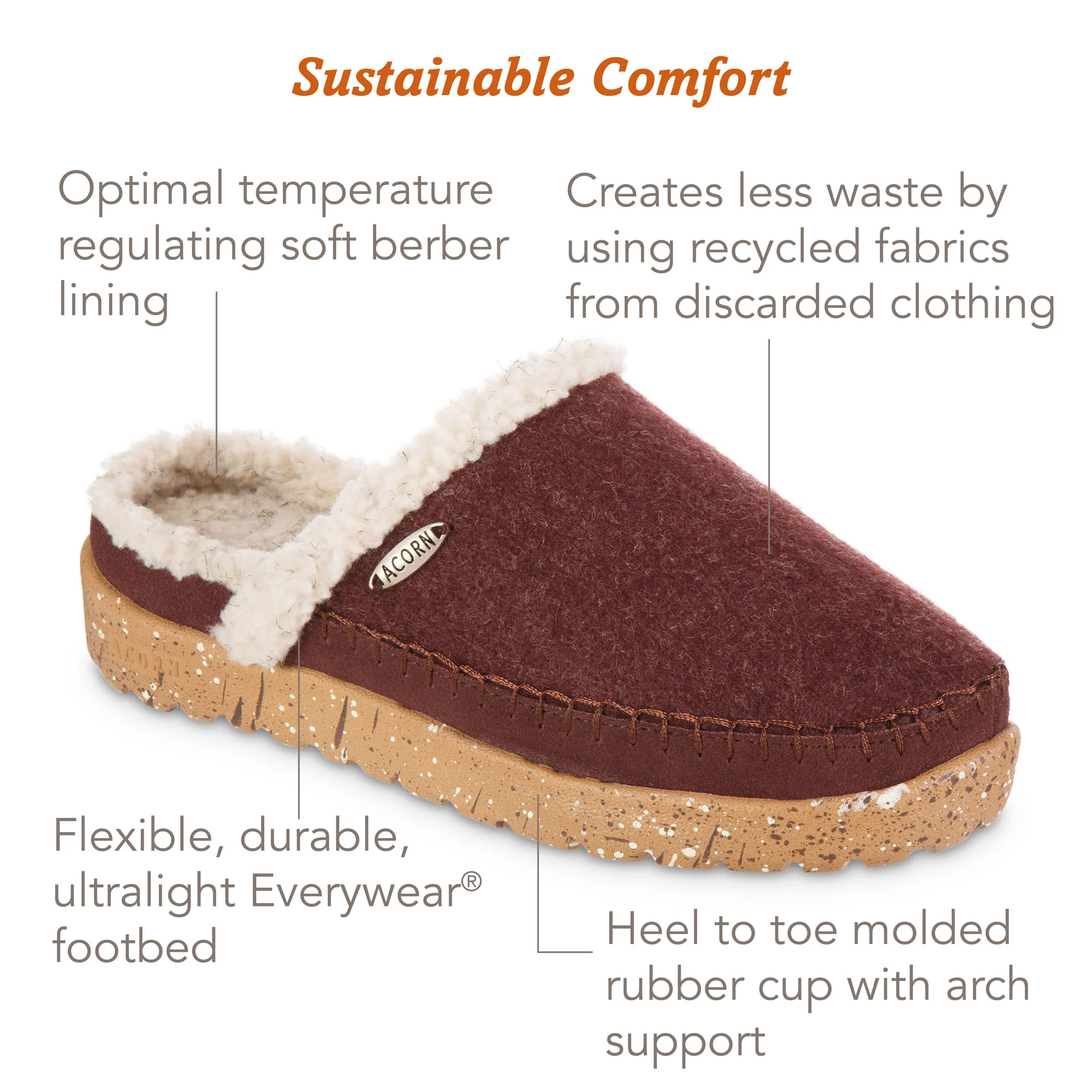 Sustainable Comfort

Optimal temperature regulating soft berber lining

Creates less waste by using recycled fabrics from discarded clothing

ACORN

ACORN

Flexible, durable, ultralight Everywear® footbed

Heel to toe molded rubber cup with arch support