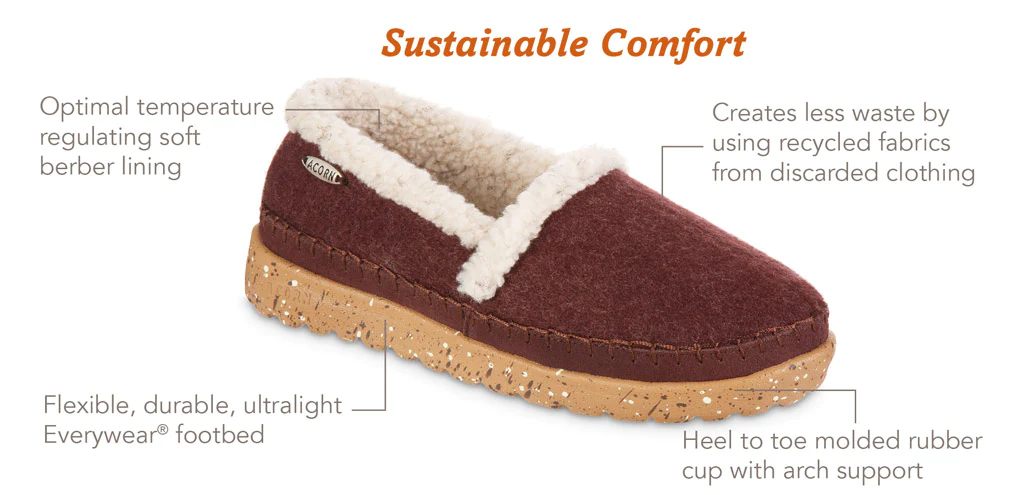 Sustainable Comfort

Optimal temperature regulating soft berber lining

ACORN

Creates less waste by using recycled fabrics from discarded clothing

Flexible, durable, ultralight Everywear® footbed

Heel to toe molded rubber cup with arch support