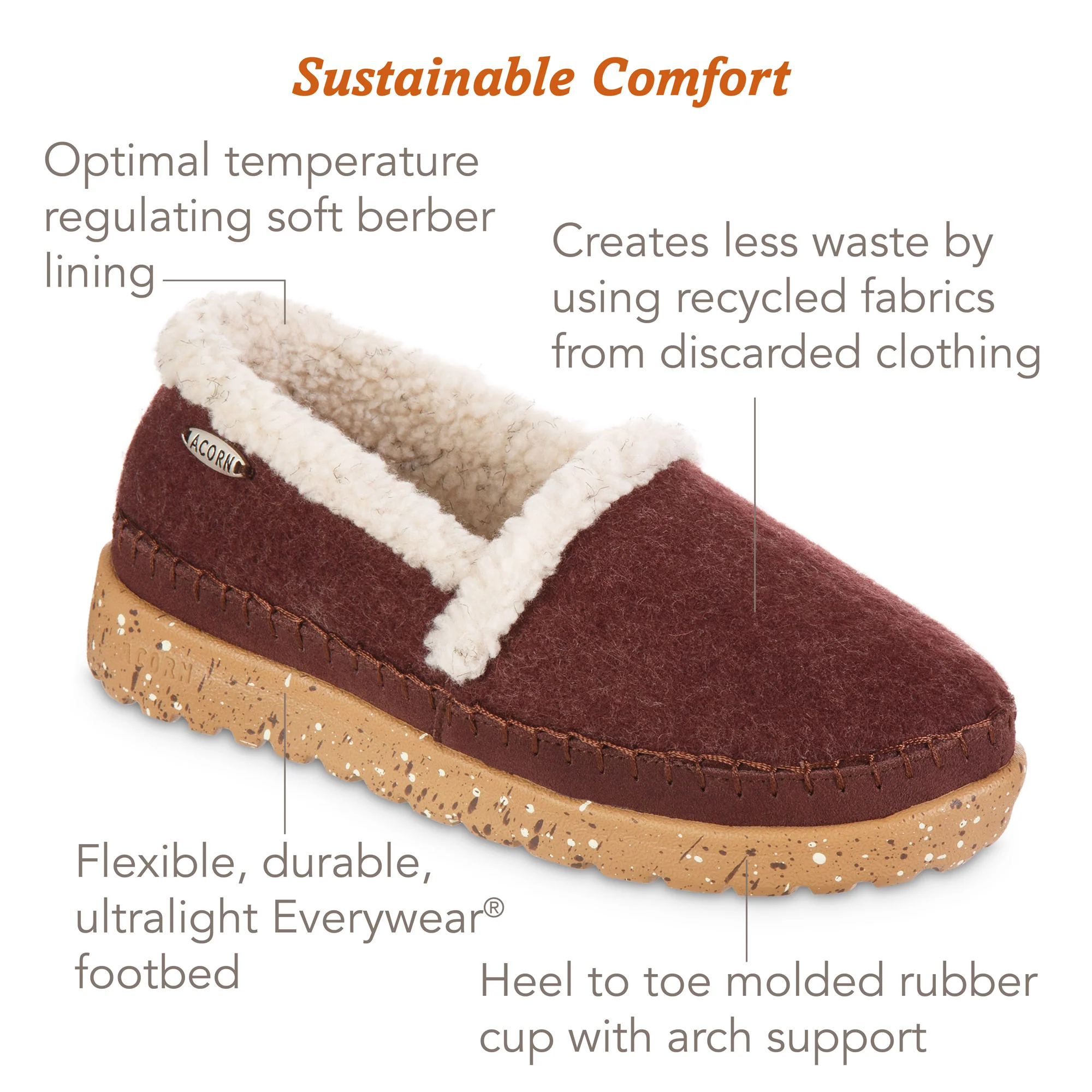 Sustainable Comfort

Optimal temperature regulating soft berber lining

Creates less waste by using recycled fabrics from discarded clothing

ACORN

ACORN

Flexible, durable, ultralight Everywear® footbed

Heel to toe molded rubber cup with arch support