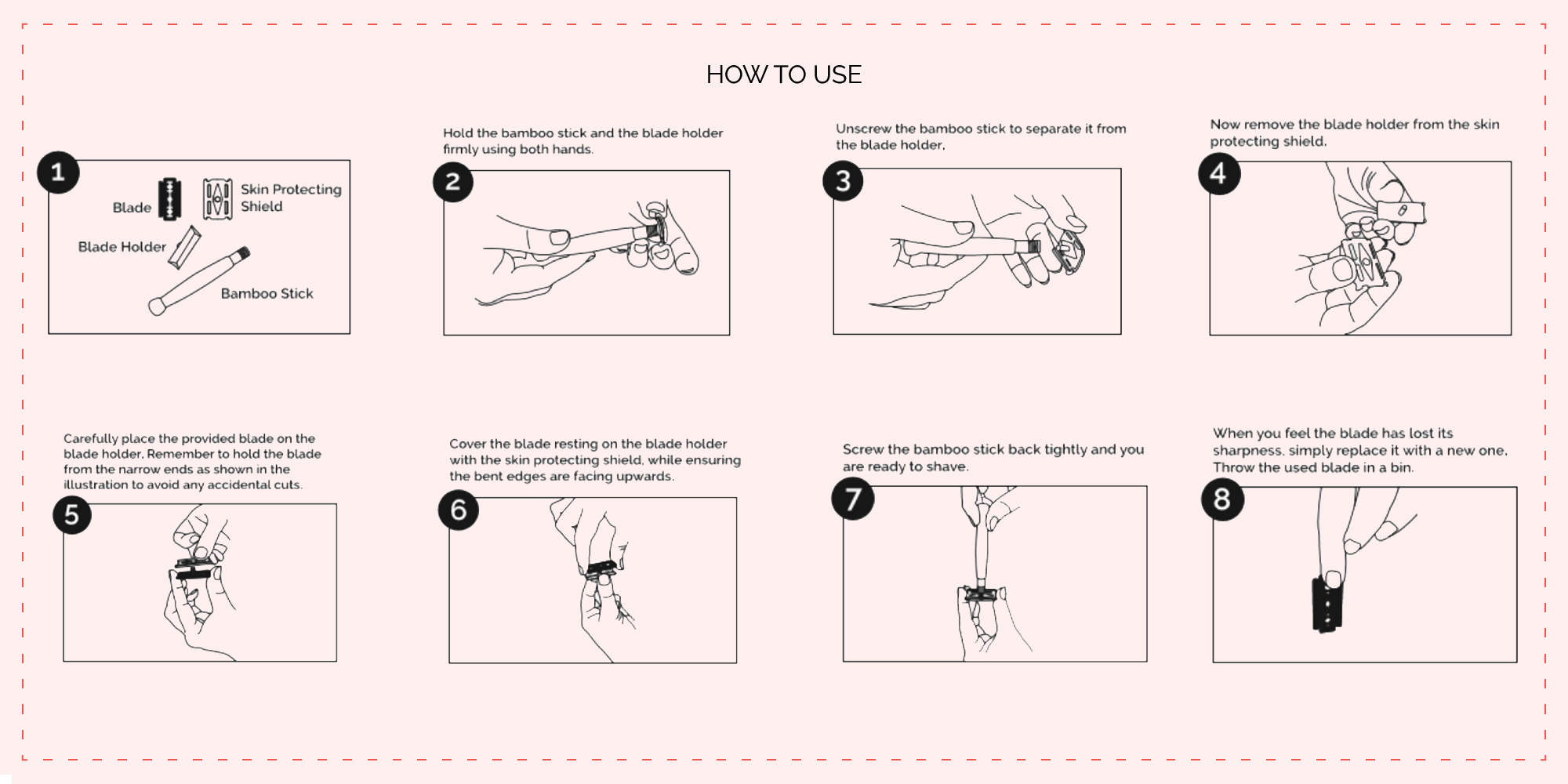 HOW TO USE

1

Blade

Skin Protecting Shield

Blade Holder

Bamboo Stick

Hold the bamboo stick and the blade holder firmly using both hands.

2

Unscrew the bamboo stick to separate it from the blade holder.

3

Now remove the blade holder from the skin protecting shield.

4

Carefully place the provided blade on the blade holder. Remember to hold the blade from the narrow ends as shown in the illustration to avoid any accidental cuts.

5

Cover the blade resting on the blade holder with the skin protecting shield, while ensuring the bent edges are facing upwards.

6

Screw the bamboo stick back tightly and you are ready to shave.

7

When you feel the blade has lost its sharpness, simply replace it with a new one. Throw the used blade in a bin.

8