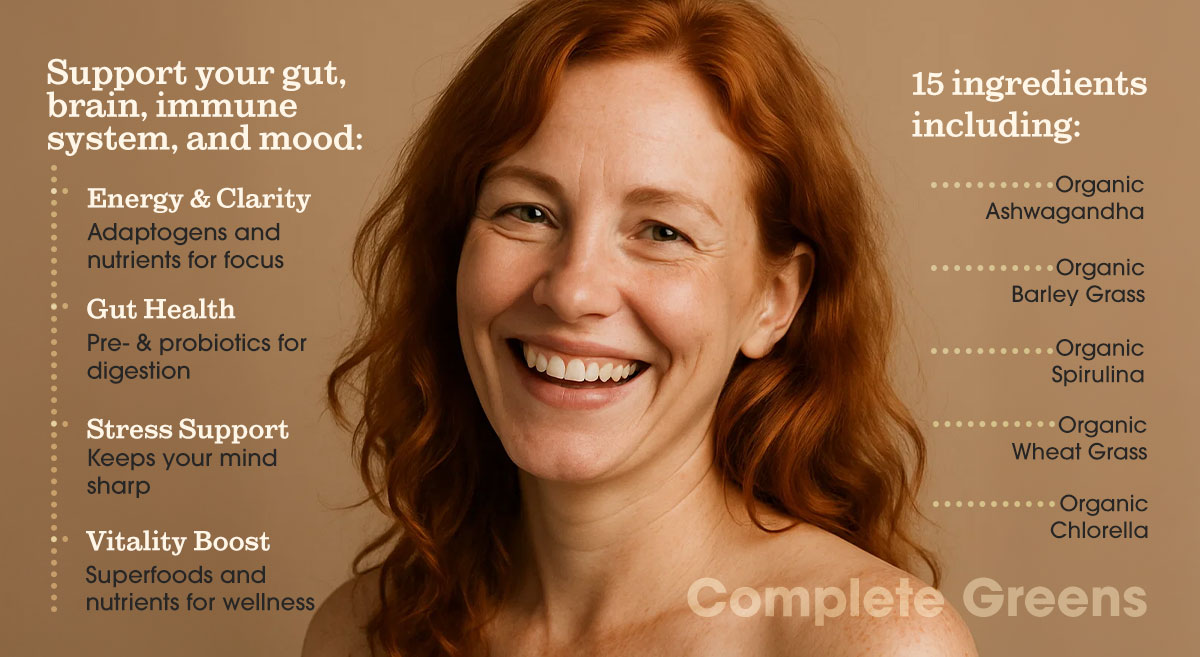 Support your gut, brain, immune system, and mood:

Energy & Clarity
Adaptogens and nutrients for focus

Gut Health
Pre- & probiotics for digestion

Stress Support
Keeps your mind sharp

Vitality Boost
Superfoods and nutrients for wellness

15 ingredients including:

Organic Ashwagandha

Organic Barley Grass

Organic Spirulina

Organic Wheat Grass

Organic Chlorella

Complete Greens