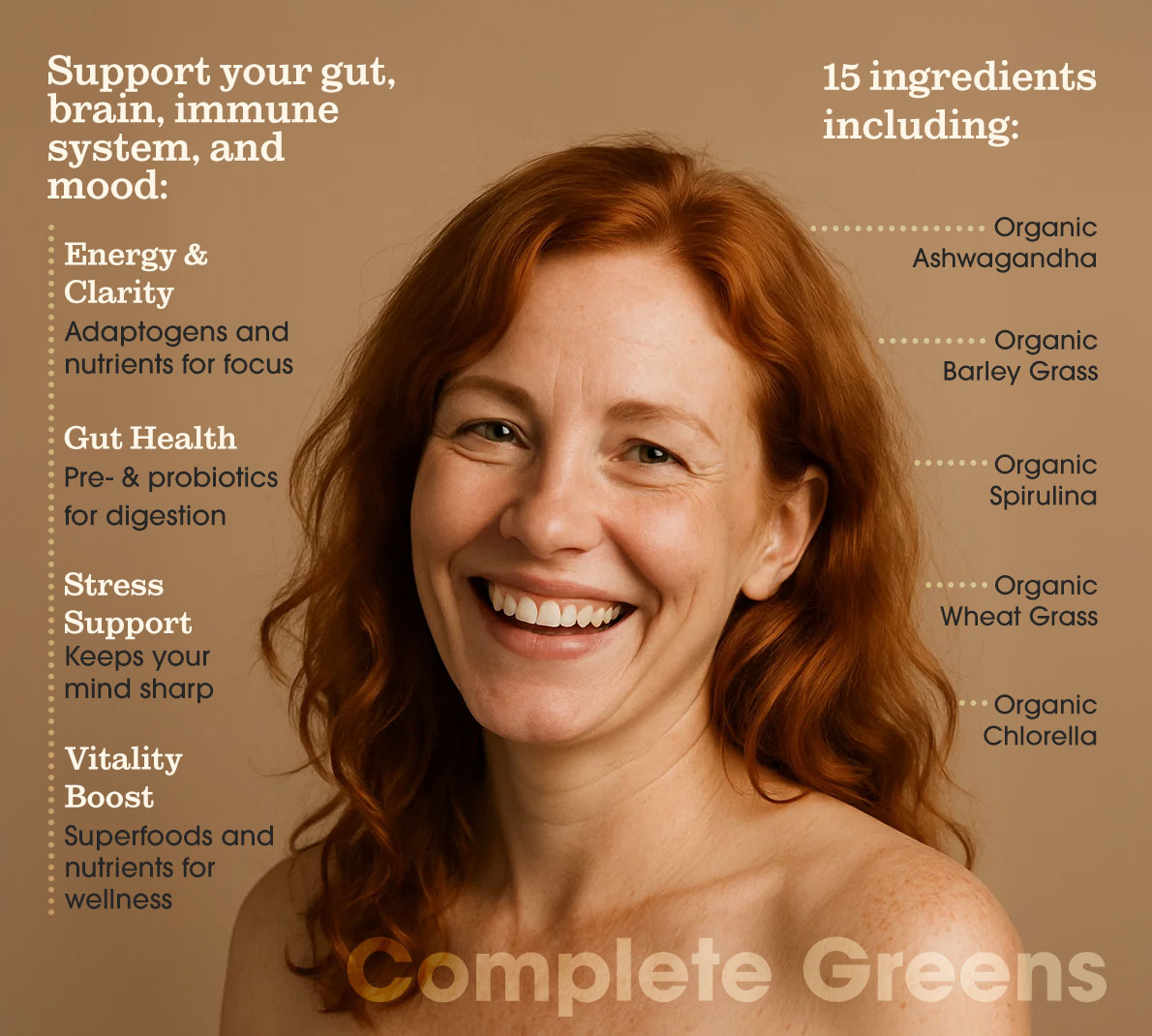 Support your gut, brain, immune system, and mood:

Energy & Clarity
Adaptogens and nutrients for focus

Gut Health
Pre- & probiotics for digestion

Stress Support
Keeps your mind sharp

Vitality Boost
Superfoods and nutrients for wellness

15 ingredients including:

Organic Ashwagandha

Organic Barley Grass

Organic Spirulina

Organic Wheat Grass

Organic Chlorella

Complete Greens