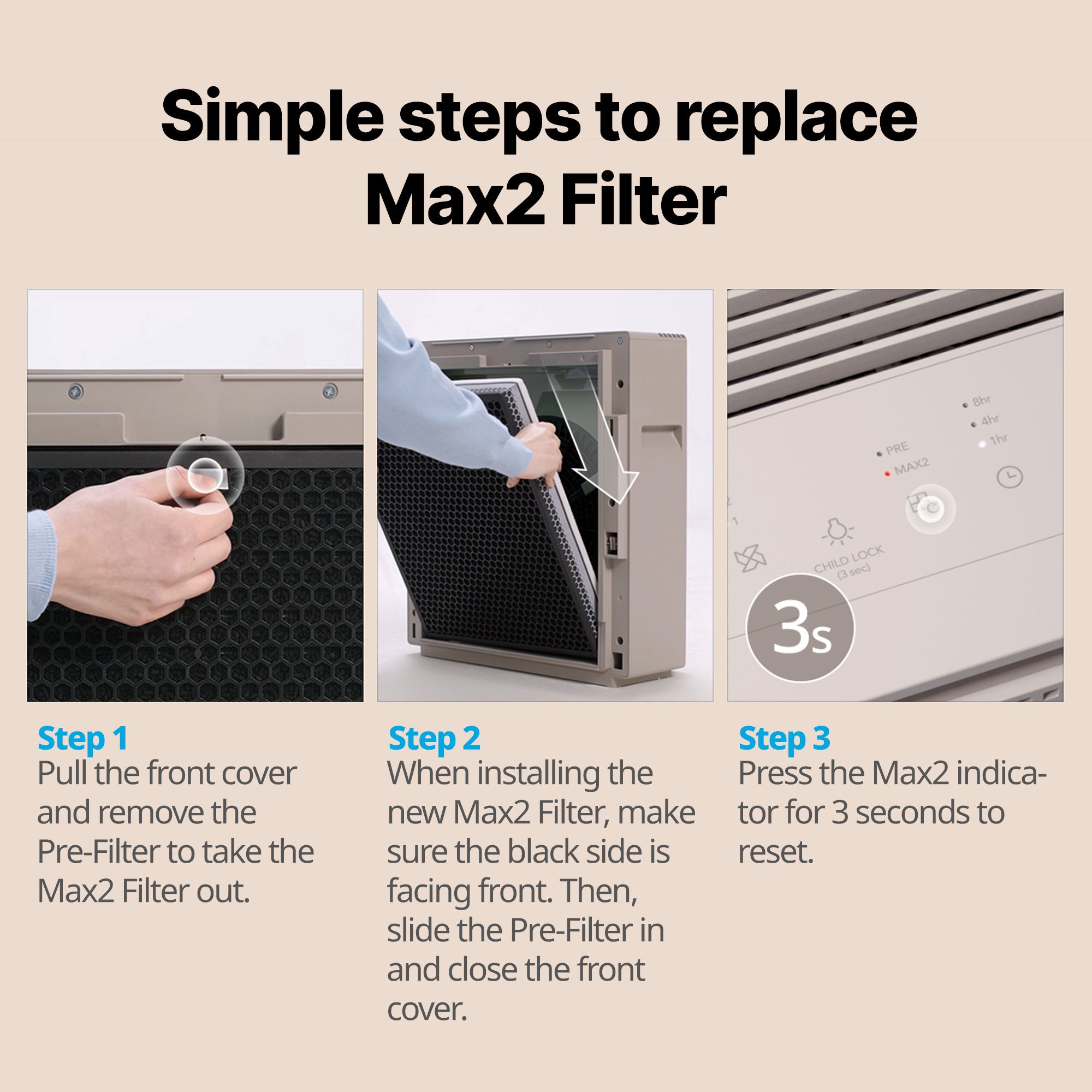 Simple steps to replace Max2 Filter

8hr
4hr
1hr
PRE
MAX2
CHILD LOCK
(3 sec)
3s

Step 1
Pull the front cover and remove the Pre-Filter to take the Max2 Filter out.

Step 2
When installing the new Max2 Filter, make sure the black side is facing front. Then, slide the Pre-Filter in and close the front cover.

Step 3
Press the Max2 indicator for 3 seconds to reset.