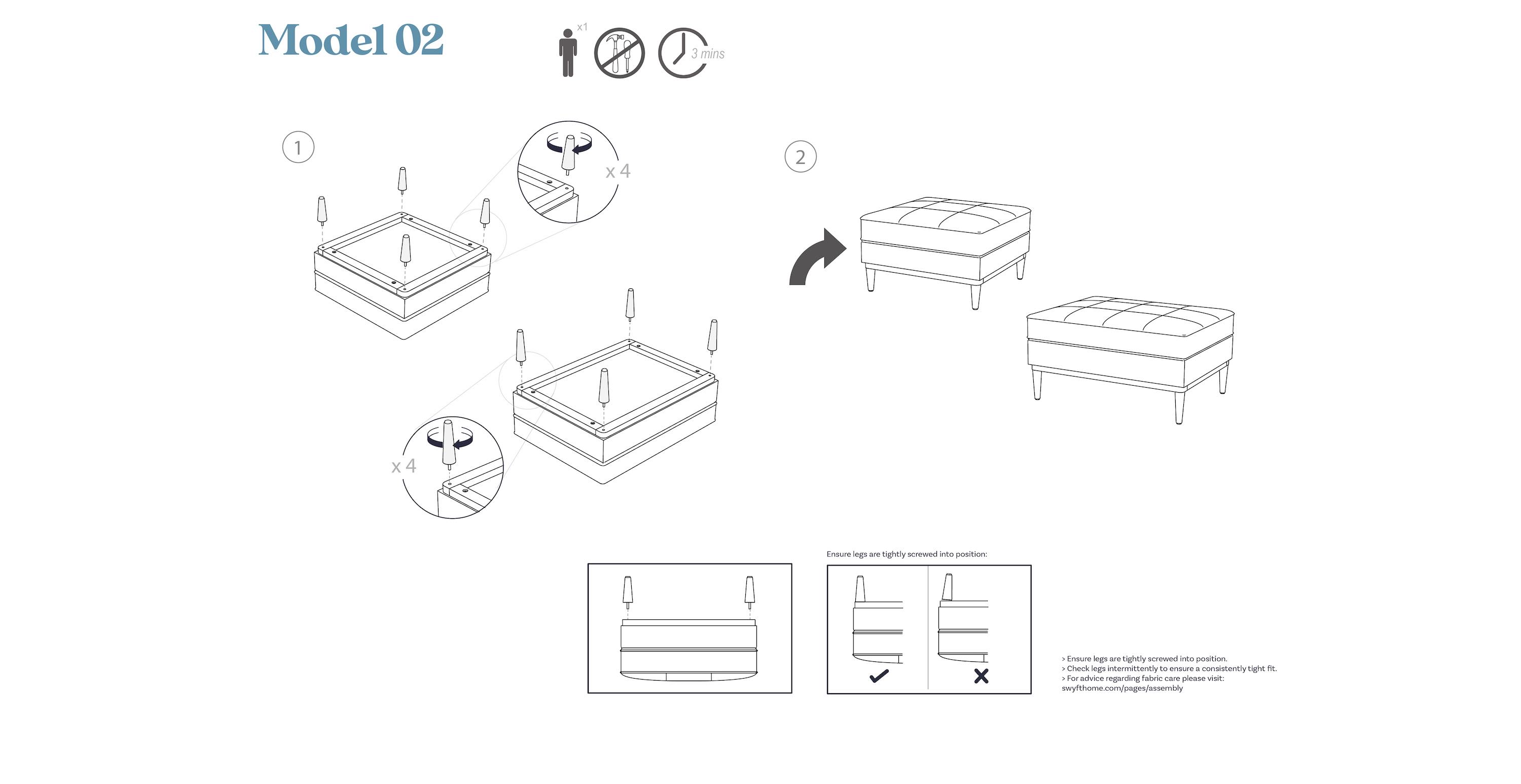 Model 02

x1

3 mins

1

x 4

x 4

2

Ensure legs are tightly screwed into position:

> Ensure legs are tightly screwed into position.
> Check legs intermittently to ensure a consistently tight fit.
> For advice regarding fabric care please visit:
swyfthome.com/pages/assembly