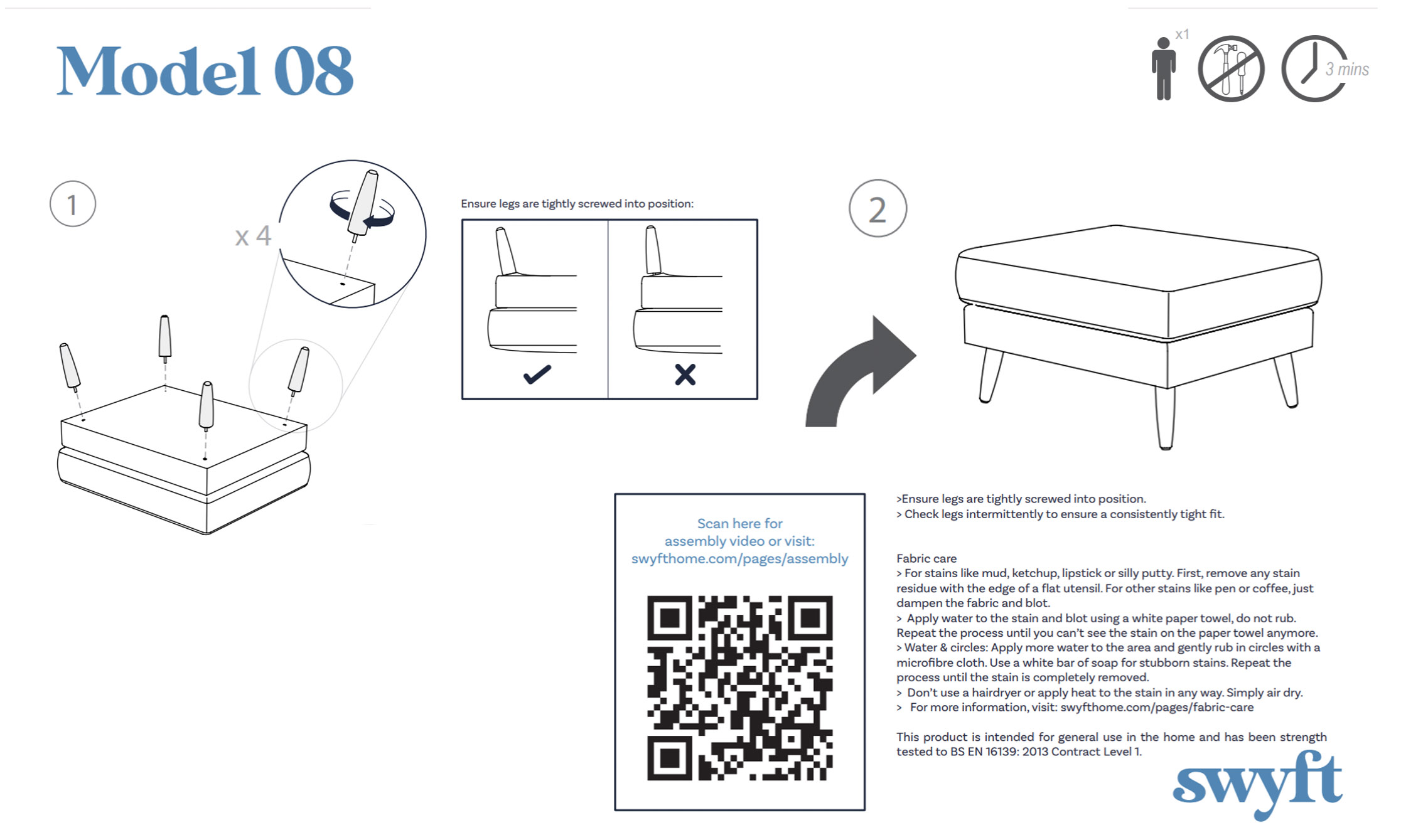 Model 08

x1

3 mins

1

x 4

Ensure legs are tightly screwed into position:

2

Scan here for assembly video or visit: swyfthome.com/pages/assembly

>Ensure legs are tightly screwed into position.
> Check legs intermittently to ensure a consistently tight fit.

Fabric care
> For stains like mud, ketchup, lipstick or silly putty. First, remove any stain residue with the edge of a flat utensil. For other stains like pen or coffee, just dampen the fabric and blot.
> Apply water to the stain and blot using a white paper towel, do not rub. Repeat the process until you can't see the stain on the paper towel anymore.
> Water & circles: Apply more water to the area and gently rub in circles with a microfibre cloth. Use a white bar of soap for stubborn stains. Repeat the process until the stain is completely removed.
> Don't use a hairdryer or apply heat to the stain in any way. Simply air dry.
> For more information, visit: swyfthome.com/pages/fabric-care

This product is intended for general use in the home and has been strength tested to BS EN 16139: 2013 Contract Level 1.

swyft