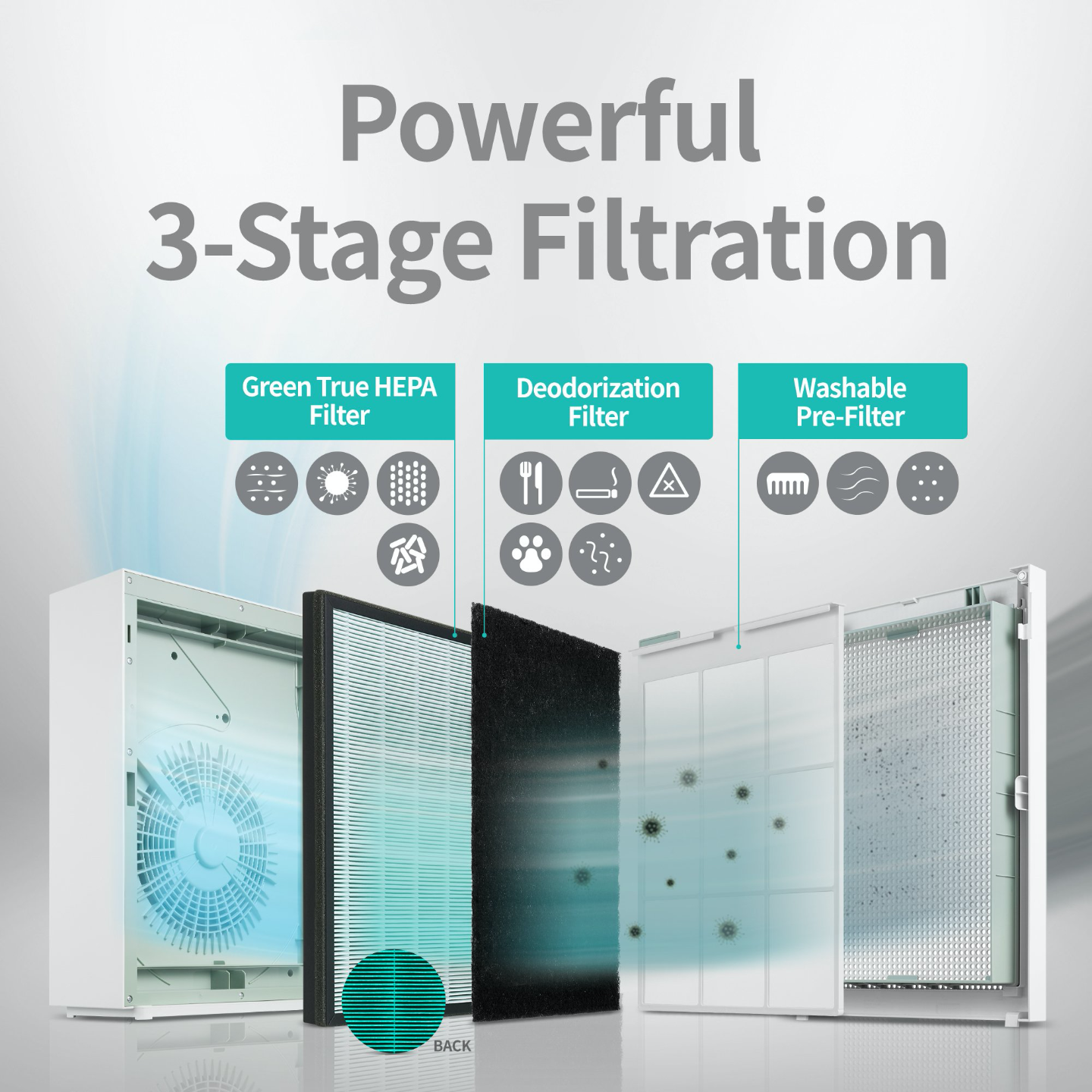 Powerful
3-Stage Filtration

Green True HEPA Filter

Deodorization Filter

Washable Pre-Filter

BACK