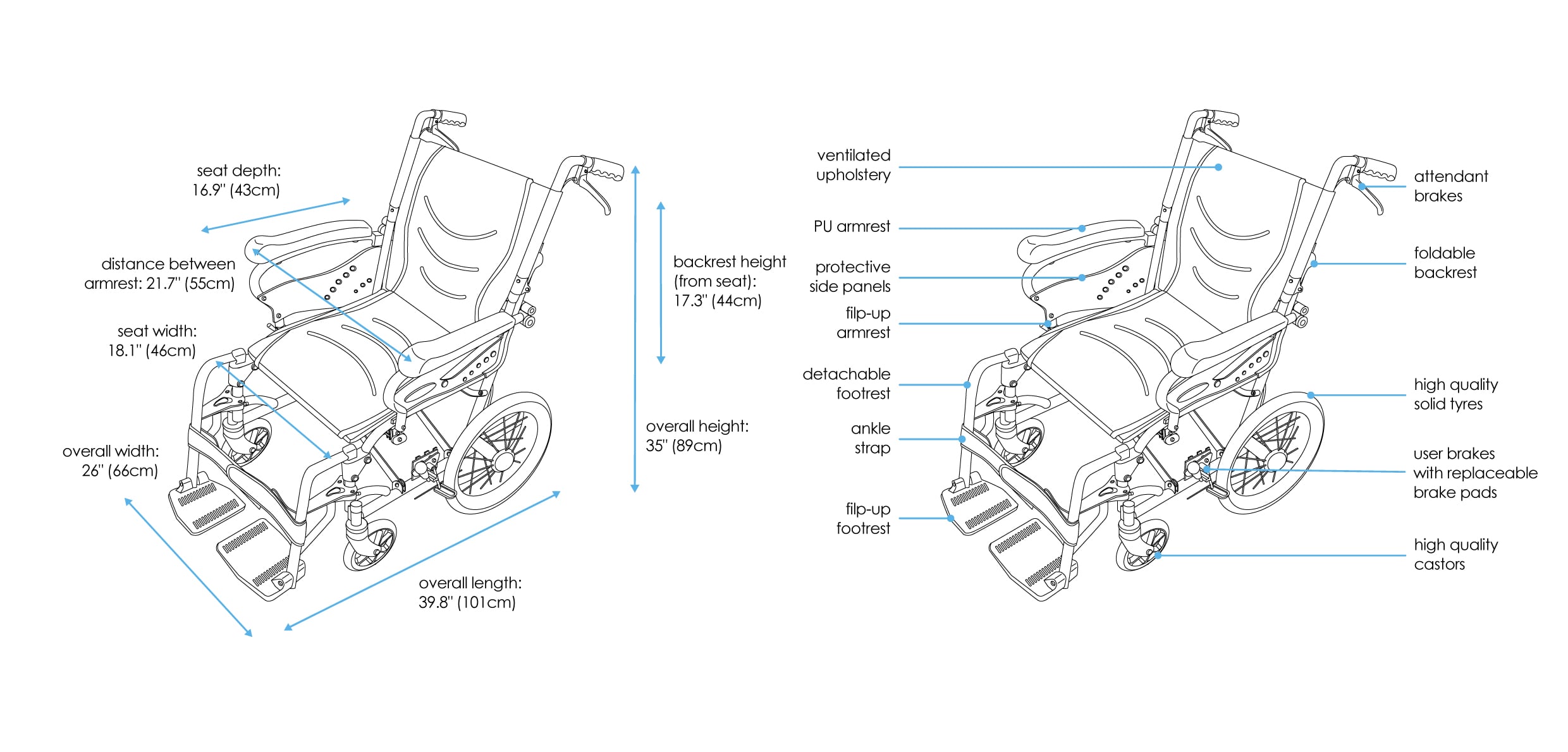 seat depth:
16.9" (43cm)

distance between
armrest: 21.7" (55cm)

seat width:
18.1" (46cm)

overall width:
26" (66cm)

overall length:
39.8" (101cm)

backrest height
(from seat):
17.3" (44cm)

overall height:
35" (89cm)

ventilated
upholstery

PU armrest

protective
side panels

filp-up
armrest

detachable
footrest

ankle
strap

filp-up
footrest

attendant
brakes

foldable
backrest

high quality
solid tyres

user brakes
with replaceable
brake pads

high quality
castors