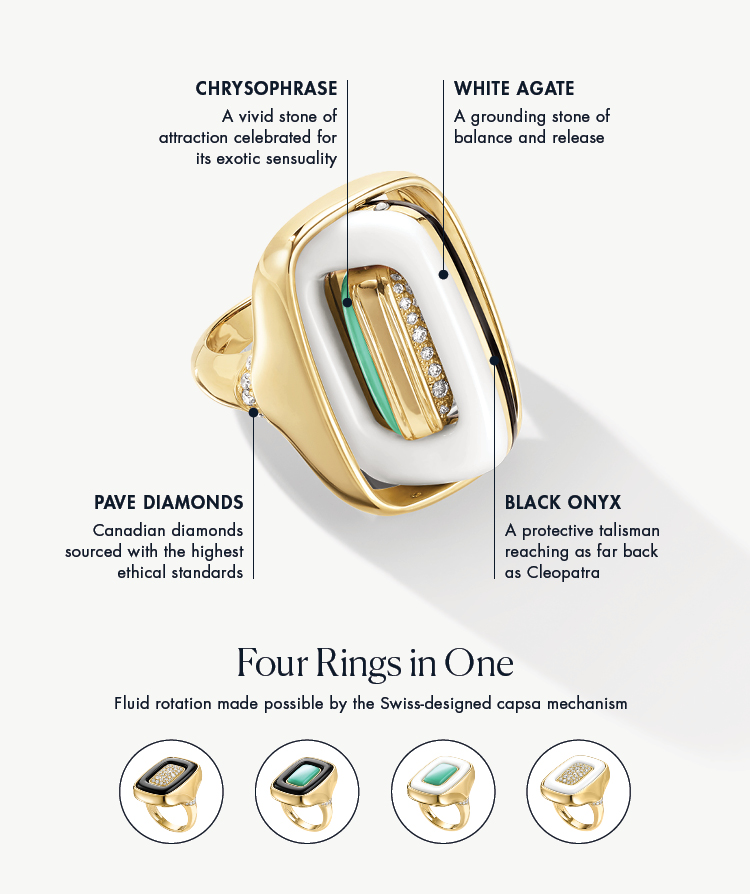 CHRYSOPHRASE
A vivid stone of attraction celebrated for its exotic sensuality

WHITE AGATE
A grounding stone of balance and release

PAVE DIAMONDS
Canadian diamonds sourced with the highest ethical standards

BLACK ONYX
A protective talisman reaching as far back as Cleopatra

Four Rings in One

Fluid rotation made possible by the Swiss-designed capsa mechanism