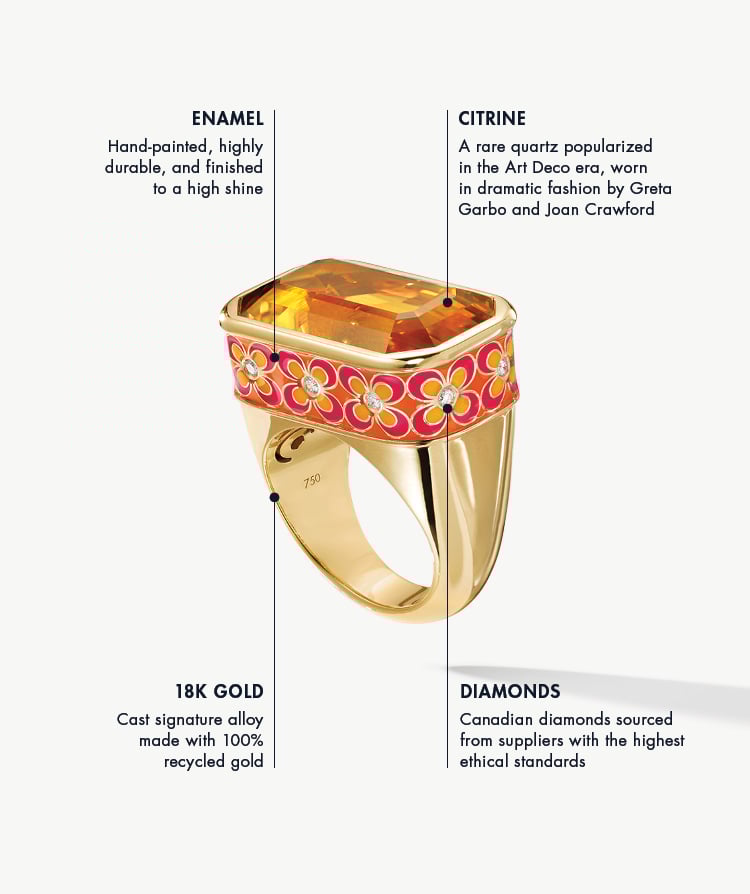 ENAMEL
Hand-painted, highly durable, and finished to a high shine

CITRINE
A rare quartz popularized in the Art Deco era, worn in dramatic fashion by Greta Garbo and Joan Crawford

750

18K GOLD
Cast signature alloy made with 100% recycled gold

DIAMONDS
Canadian diamonds sourced from suppliers with the highest ethical standards