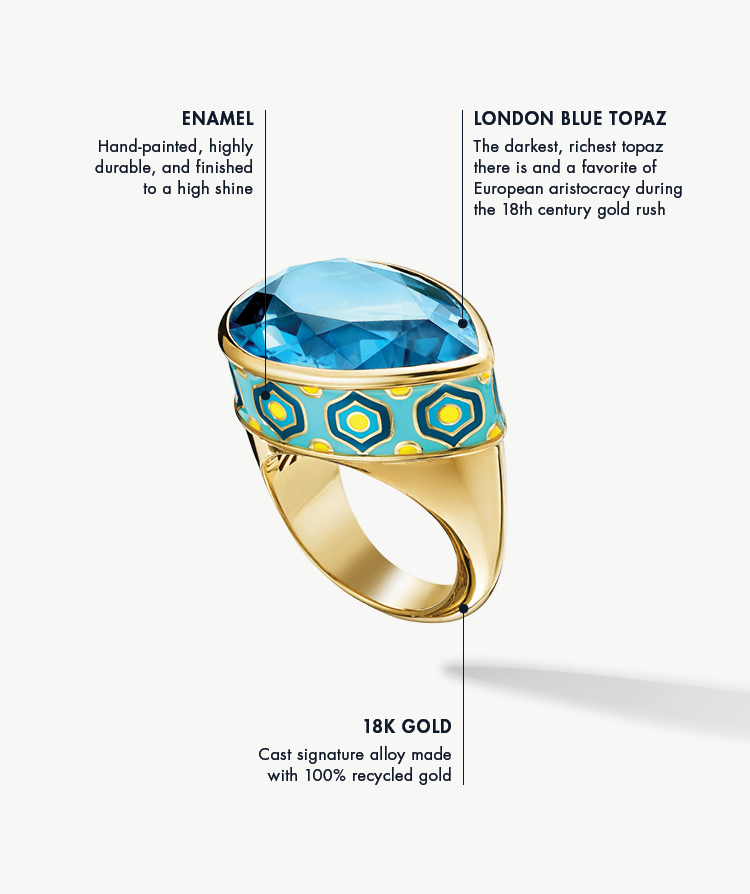 ENAMEL

Hand-painted, highly durable, and finished to a high shine

LONDON BLUE TOPAZ

The darkest, richest topaz there is and a favorite of European aristocracy during the 18th century gold rush

18K GOLD

Cast signature alloy made with 100% recycled gold