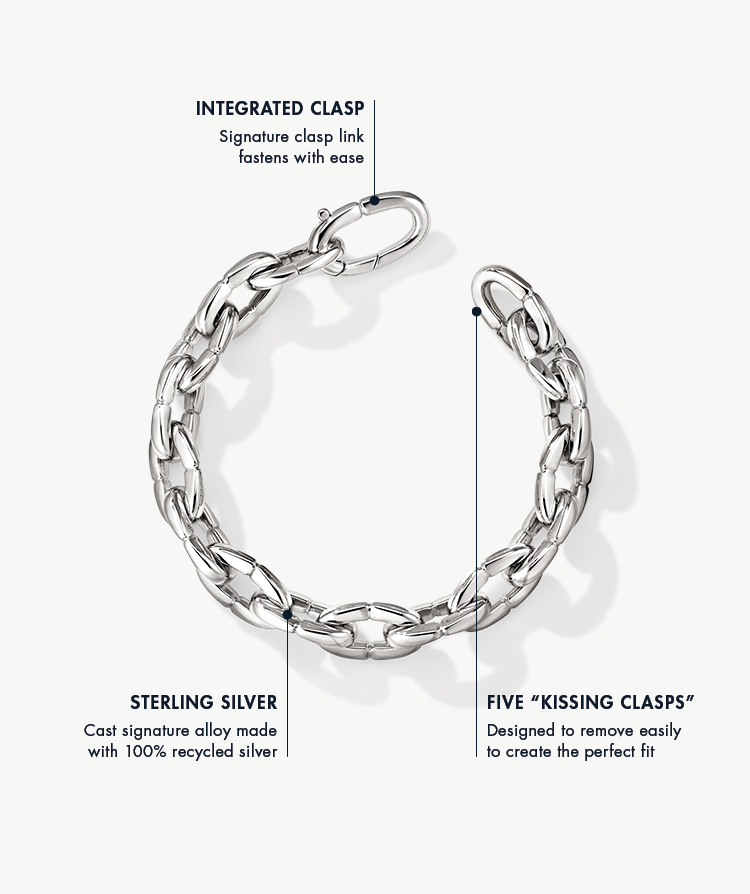 INTEGRATED CLASP
Signature clasp link fastens with ease

STERLING SILVER
Cast signature alloy made with 100% recycled silver

FIVE “KISSING CLASPS”
Designed to remove easily to create the perfect fit