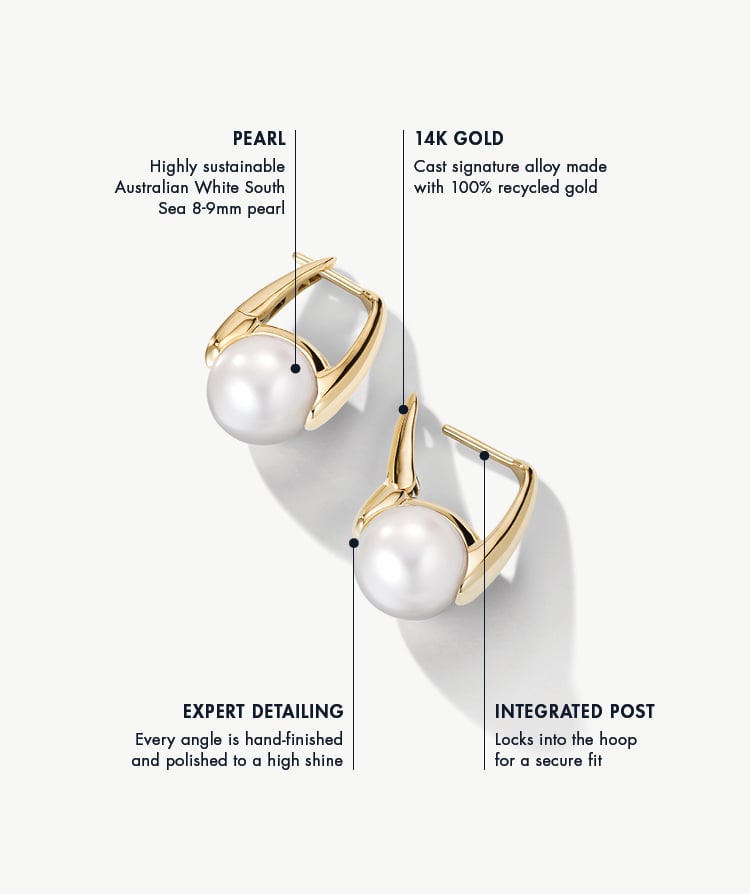 PEARL
Highly sustainable Australian White South Sea 8-9mm pearl

14K GOLD
Cast signature alloy made with 100% recycled gold

EXPERT DETAILING
Every angle is hand-finished and polished to a high shine

INTEGRATED POST
Locks into the hoop for a secure fit