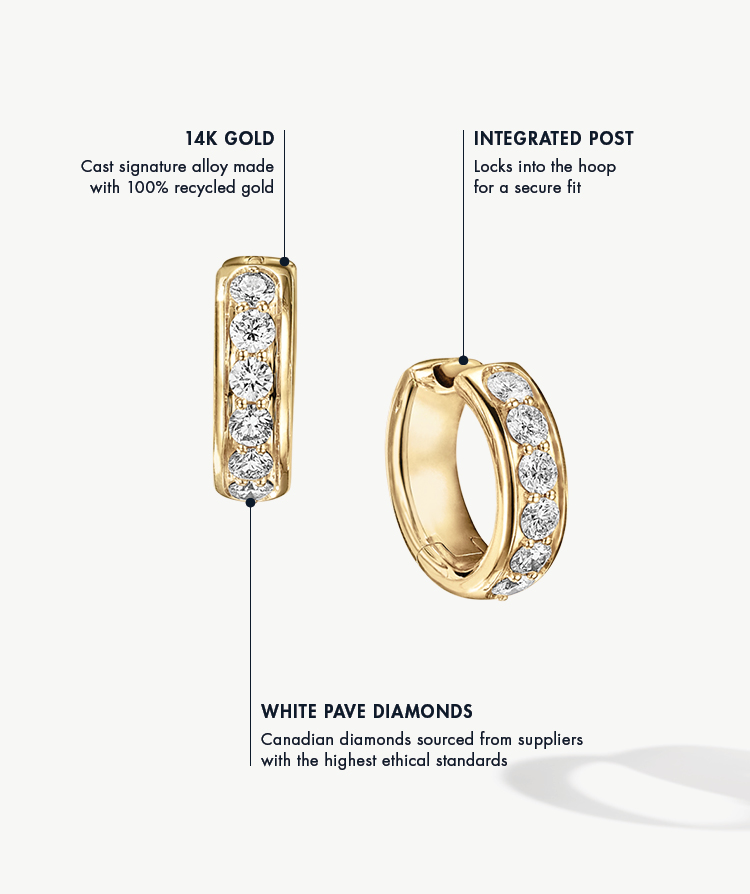 14K GOLD
Cast signature alloy made with 100% recycled gold

INTEGRATED POST
Locks into the hoop for a secure fit

WHITE PAVE DIAMONDS
Canadian diamonds sourced from suppliers with the highest ethical standards