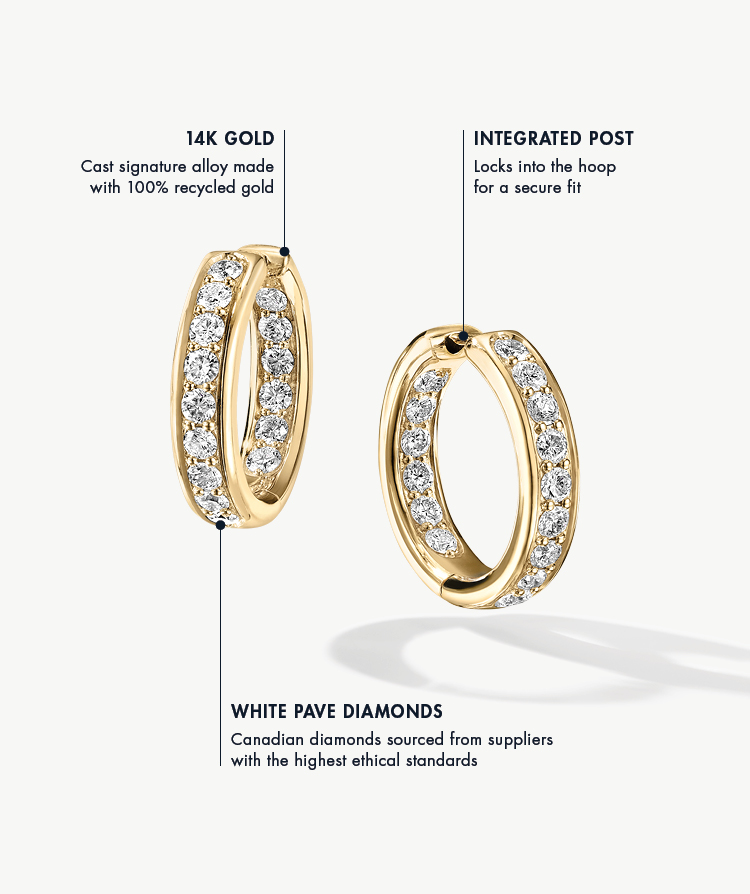 14K GOLD
Cast signature alloy made with 100% recycled gold

INTEGRATED POST
Locks into the hoop for a secure fit

WHITE PAVE DIAMONDS
Canadian diamonds sourced from suppliers with the highest ethical standards