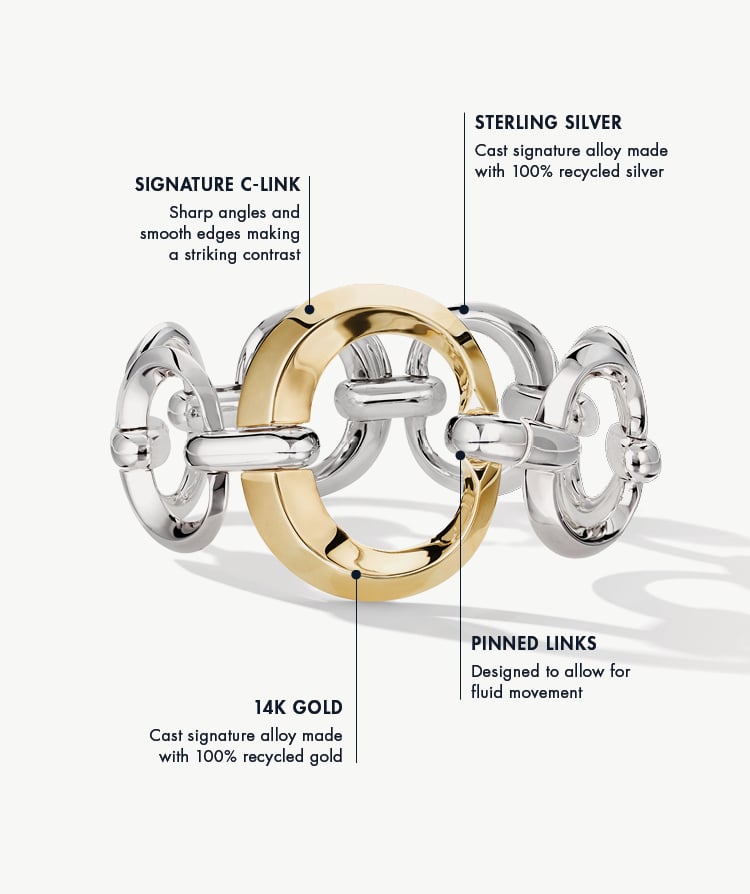 STERLING SILVER
Cast signature alloy made with 100% recycled silver

SIGNATURE C-LINK
Sharp angles and smooth edges making a striking contrast

PINNED LINKS
Designed to allow for fluid movement

14K GOLD
Cast signature alloy made with 100% recycled gold