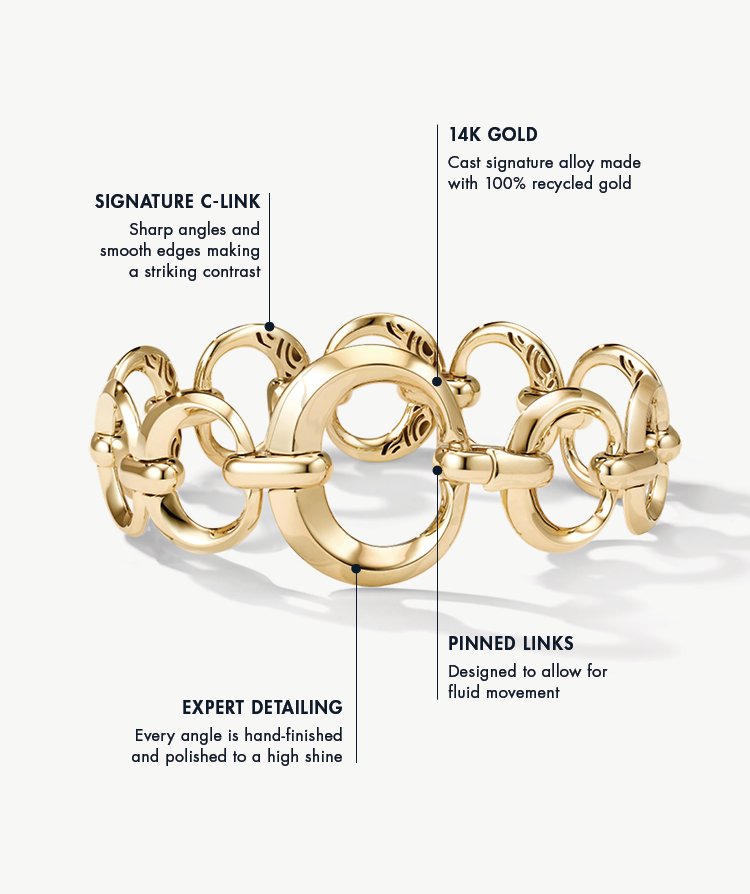 14K GOLD

Cast signature alloy made with 100% recycled gold

SIGNATURE C-LINK

Sharp angles and smooth edges making a striking contrast

PINNED LINKS

Designed to allow for fluid movement

EXPERT DETAILING

Every angle is hand-finished and polished to a high shine