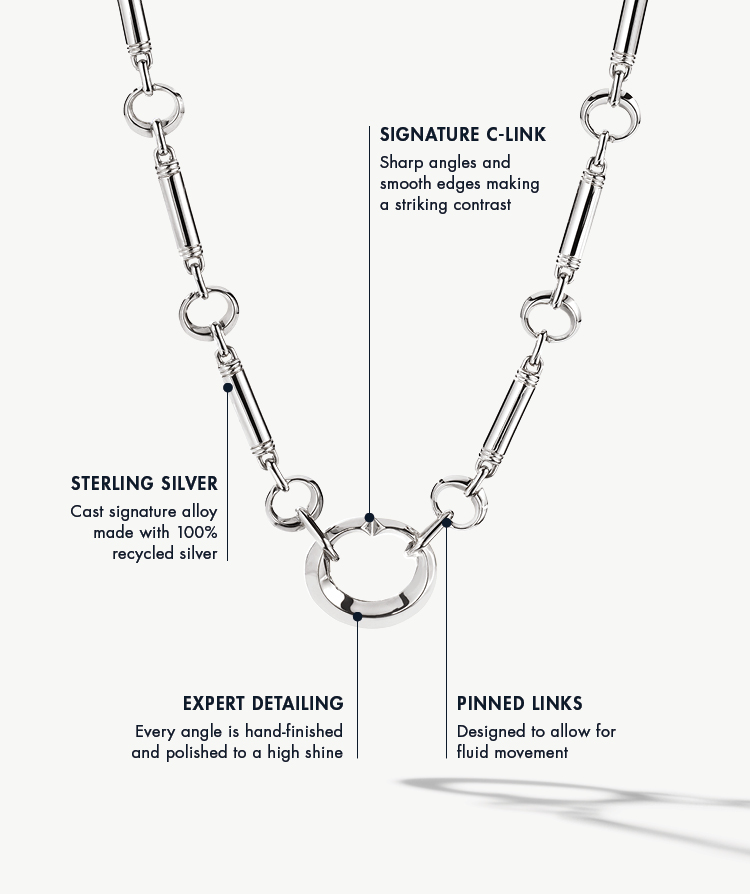 SIGNATURE C-LINK
Sharp angles and smooth edges making a striking contrast

STERLING SILVER
Cast signature alloy made with 100% recycled silver

EXPERT DETAILING
Every angle is hand-finished and polished to a high shine

PINNED LINKS
Designed to allow for fluid movement