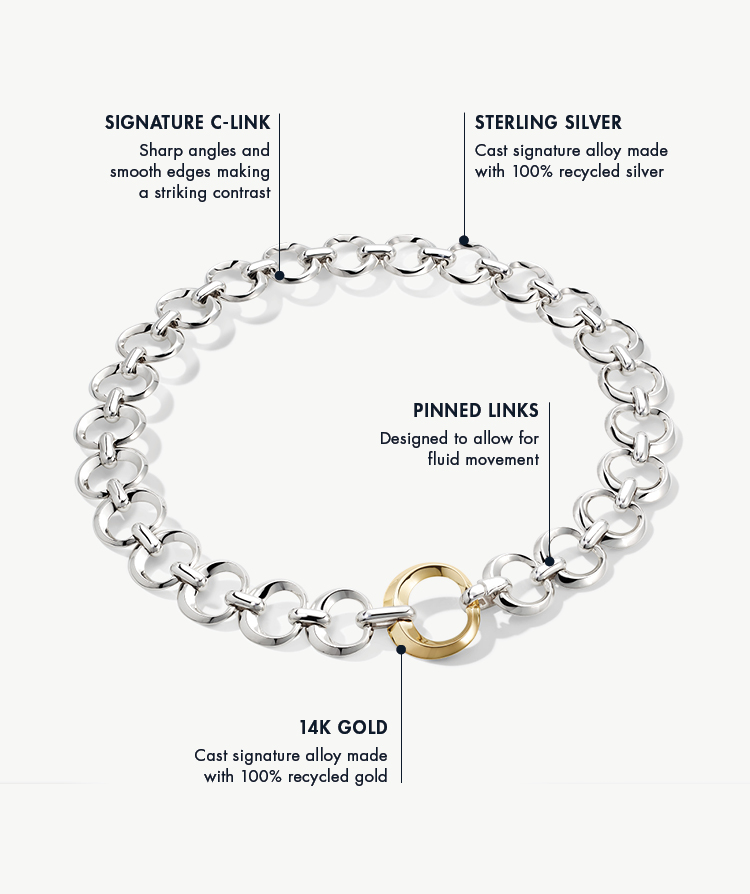 SIGNATURE C-LINK
Sharp angles and smooth edges making a striking contrast

STERLING SILVER
Cast signature alloy made with 100% recycled silver

PINNED LINKS
Designed to allow for fluid movement

14K GOLD
Cast signature alloy made with 100% recycled gold