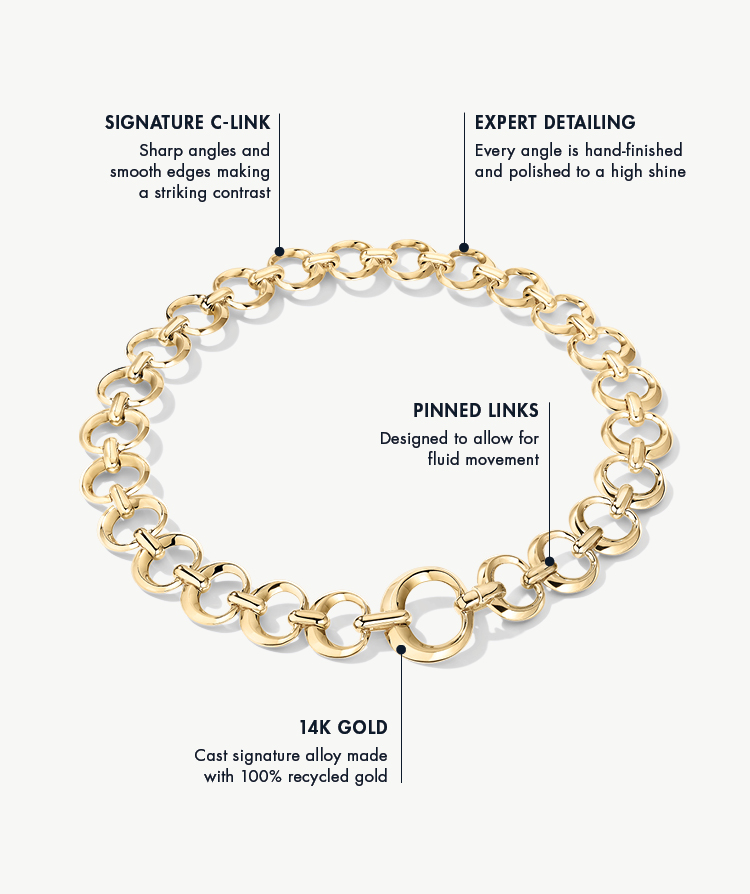 SIGNATURE C-LINK
Sharp angles and smooth edges making a striking contrast

EXPERT DETAILING
Every angle is hand-finished and polished to a high shine

PINNED LINKS
Designed to allow for fluid movement

14K GOLD
Cast signature alloy made with 100% recycled gold