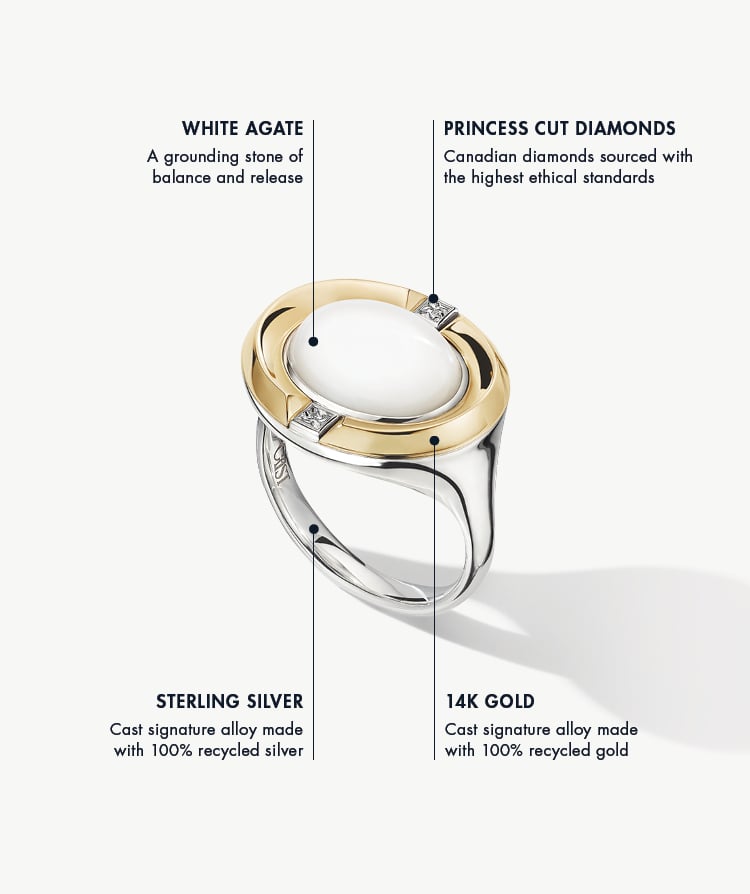 WHITE AGATE
A grounding stone of balance and release

PRINCESS CUT DIAMONDS
Canadian diamonds sourced with the highest ethical standards

STERLING SILVER
Cast signature alloy made with 100% recycled silver

14K GOLD
Cast signature alloy made with 100% recycled gold