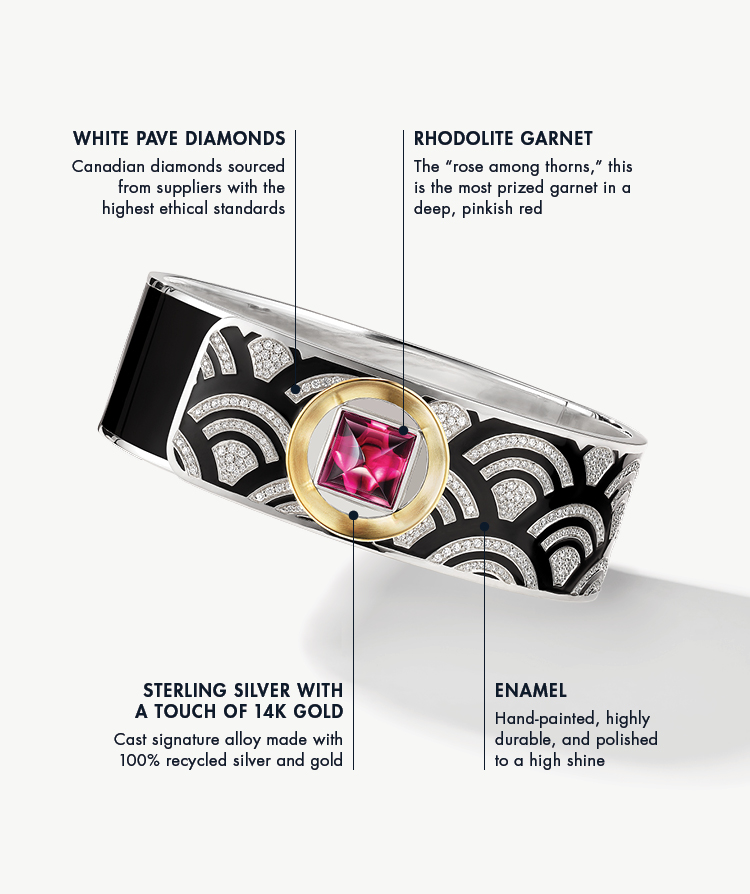 WHITE PAVE DIAMONDS
Canadian diamonds sourced from suppliers with the highest ethical standards

RHODOLITE GARNET
The “rose among thorns,” this is the most prized garnet in a deep, pinkish red

STERLING SILVER WITH A TOUCH OF 14K GOLD
Cast signature alloy made with 100% recycled silver and gold

ENAMEL
Hand-painted, highly durable, and polished to a high shine