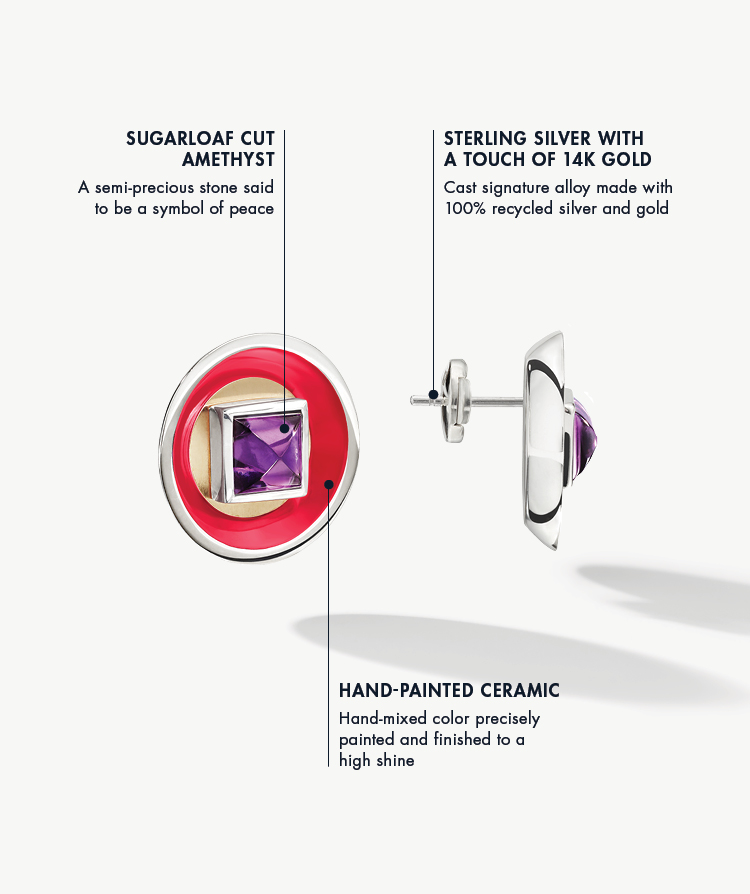 SUGARLOAF CUT AMETHYST

A semi-precious stone said to be a symbol of peace

STERLING SILVER WITH A TOUCH OF 14K GOLD

Cast signature alloy made with 100% recycled silver and gold

HAND-PAINTED CERAMIC

Hand-mixed color precisely painted and finished to a high shine