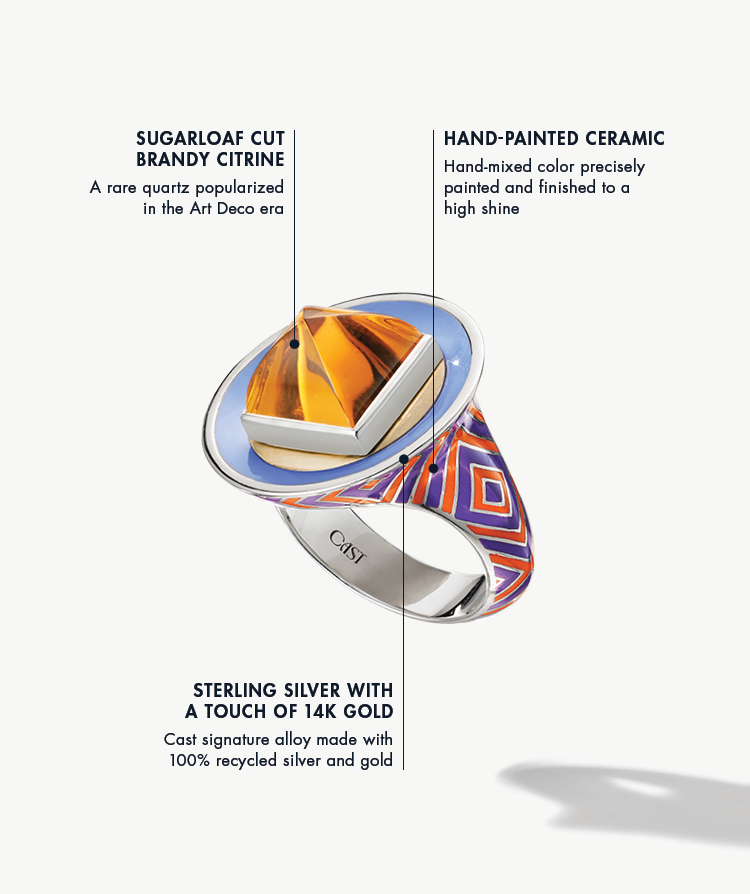 SUGARLOAF CUT BRANDY CITRINE

A rare quartz popularized in the Art Deco era

HAND-PAINTED CERAMIC

Hand-mixed color precisely painted and finished to a high shine

CAST

STERLING SILVER WITH A TOUCH OF 14K GOLD

Cast signature alloy made with 100% recycled silver and gold