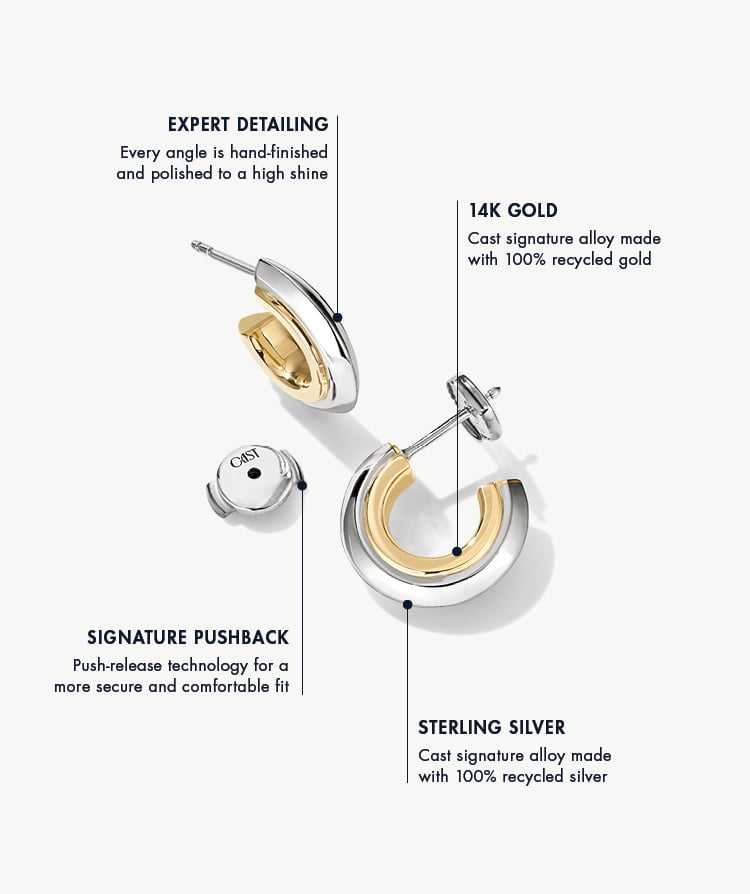 EXPERT DETAILING
Every angle is hand-finished and polished to a high shine

14K GOLD
Cast signature alloy made with 100% recycled gold

CAST

SIGNATURE PUSHBACK
Push-release technology for a more secure and comfortable fit

STERLING SILVER
Cast signature alloy made with 100% recycled silver