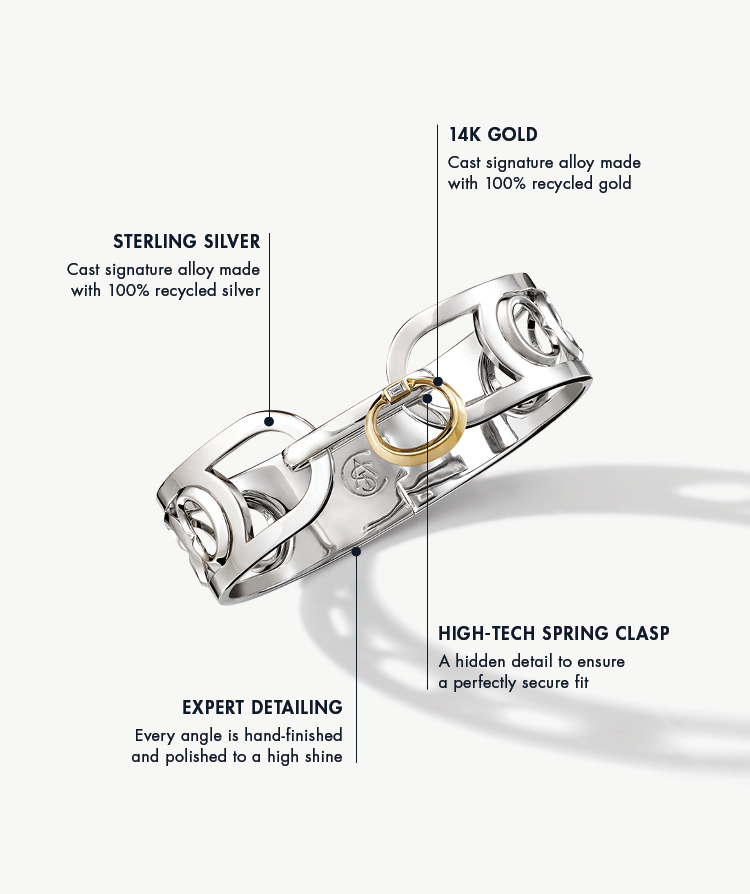 14K GOLD
Cast signature alloy made with 100% recycled gold

STERLING SILVER
Cast signature alloy made with 100% recycled silver

HIGH-TECH SPRING CLASP
A hidden detail to ensure a perfectly secure fit

EXPERT DETAILING
Every angle is hand-finished and polished to a high shine