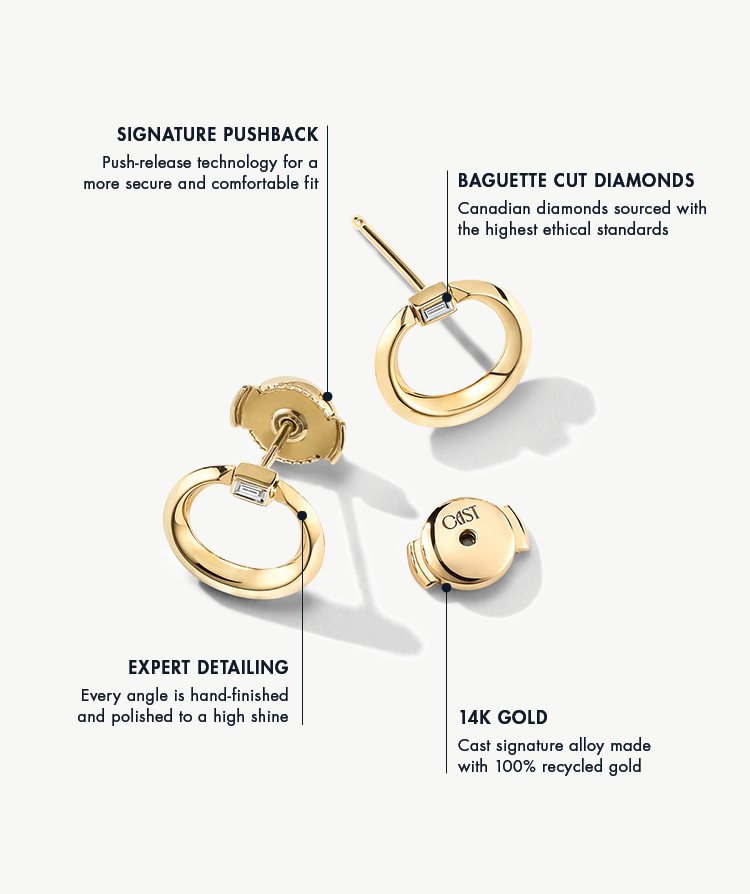 SIGNATURE PUSHBACK
Push-release technology for a more secure and comfortable fit

BAGUETTE CUT DIAMONDS
Canadian diamonds sourced with the highest ethical standards

CAST

EXPERT DETAILING
Every angle is hand-finished and polished to a high shine

14K GOLD
Cast signature alloy made with 100% recycled gold