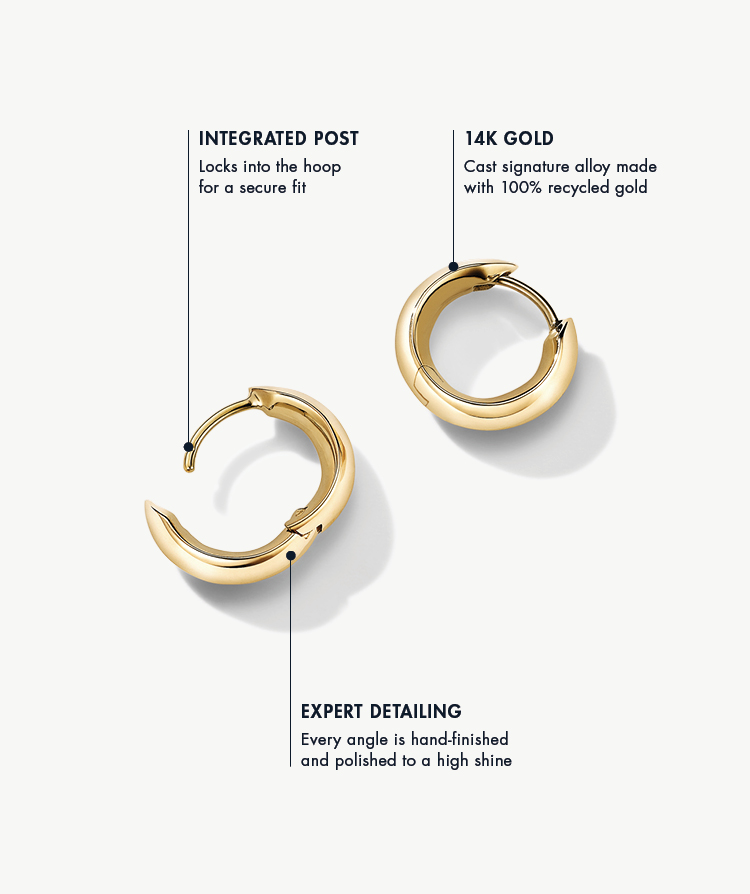 INTEGRATED POST
Locks into the hoop for a secure fit

14K GOLD
Cast signature alloy made with 100% recycled gold

EXPERT DETAILING
Every angle is hand-finished and polished to a high shine