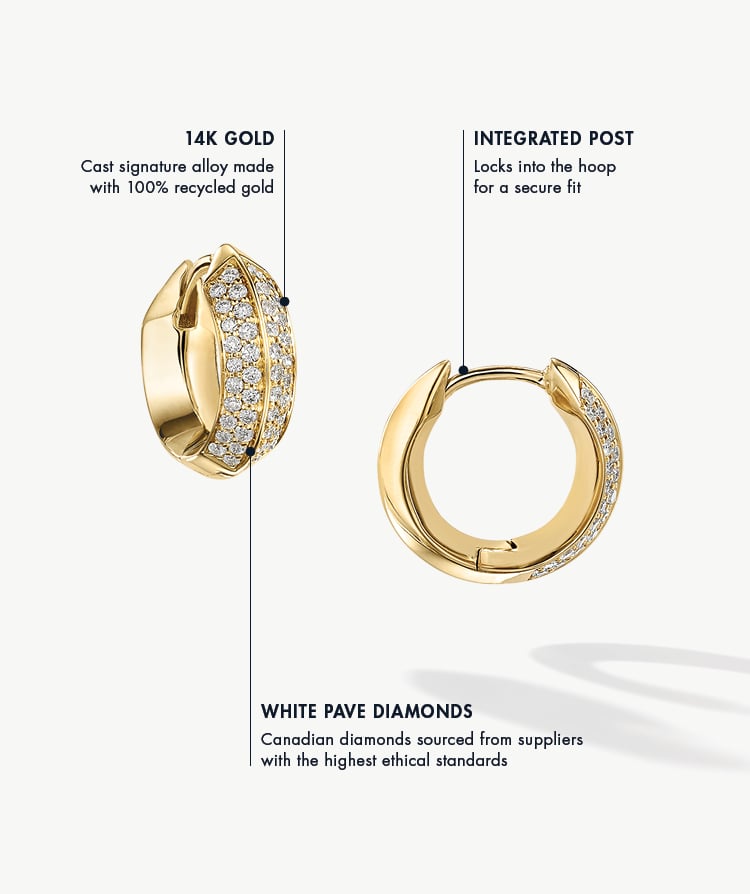 14K GOLD
Cast signature alloy made with 100% recycled gold

INTEGRATED POST
Locks into the hoop for a secure fit

WHITE PAVE DIAMONDS
Canadian diamonds sourced from suppliers with the highest ethical standards