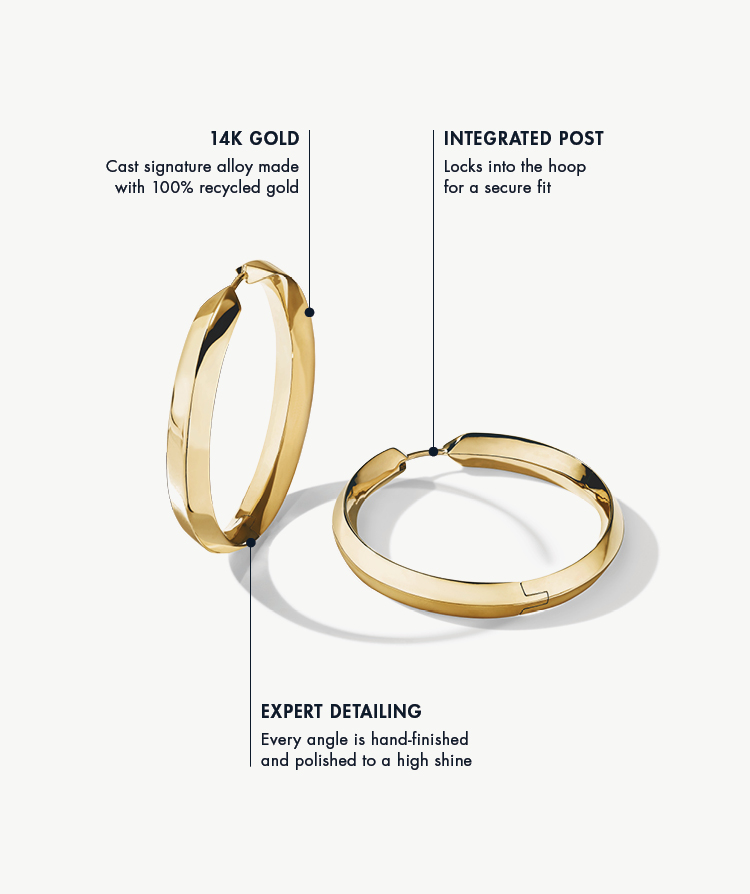 14K GOLD
Cast signature alloy made with 100% recycled gold

INTEGRATED POST
Locks into the hoop for a secure fit

EXPERT DETAILING
Every angle is hand-finished and polished to a high shine