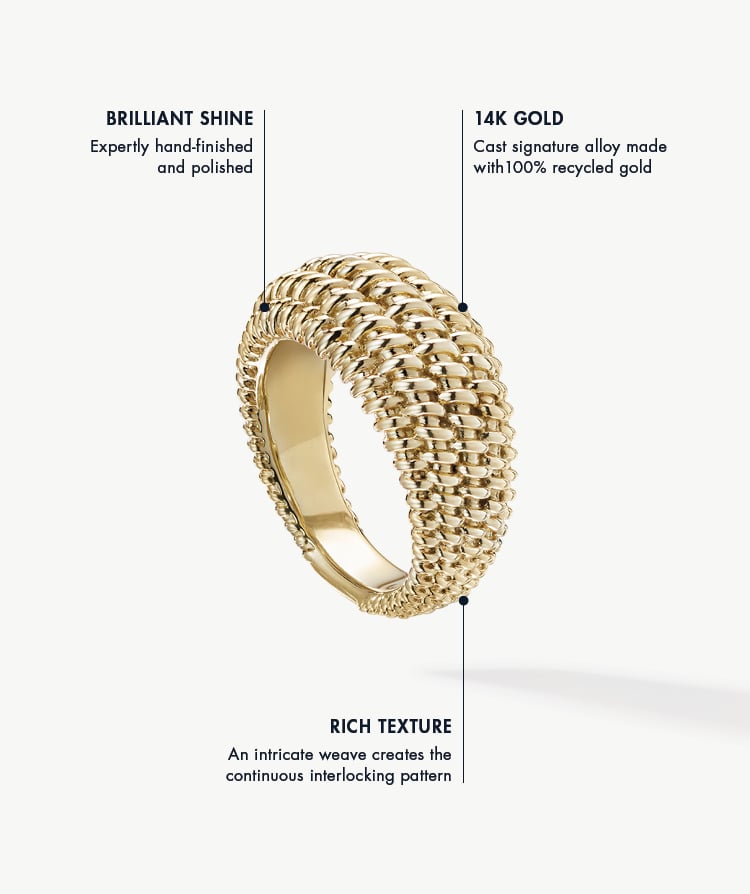 BRILLIANT SHINE
Expertly hand-finished and polished

14K GOLD
Cast signature alloy made with100% recycled gold

RICH TEXTURE
An intricate weave creates the continuous interlocking pattern