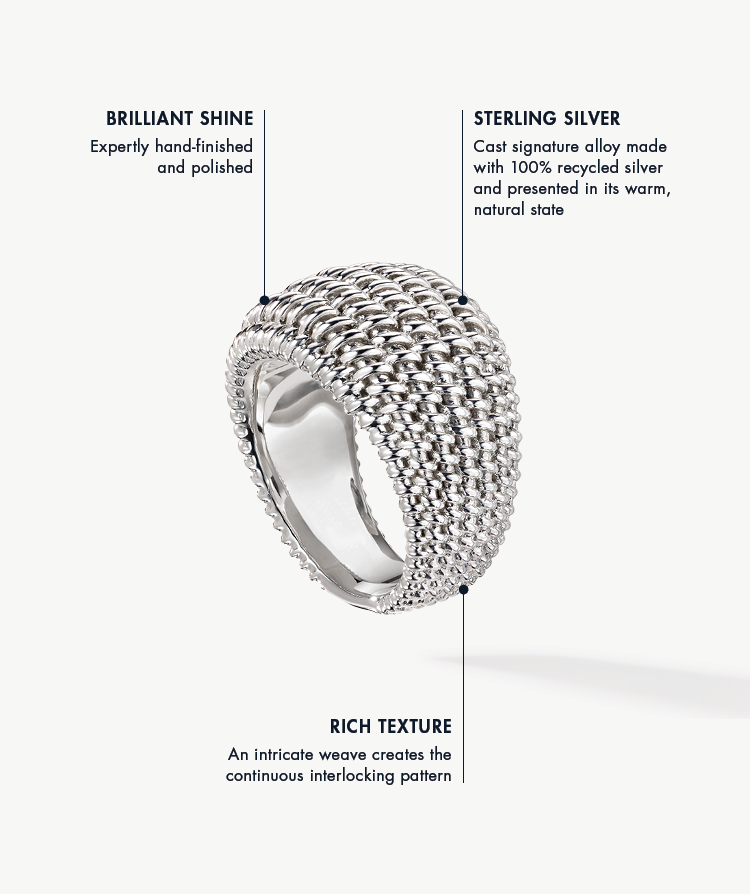 BRILLIANT SHINE
Expertly hand-finished and polished

STERLING SILVER
Cast signature alloy made with 100% recycled silver and presented in its warm, natural state

RICH TEXTURE
An intricate weave creates the continuous interlocking pattern