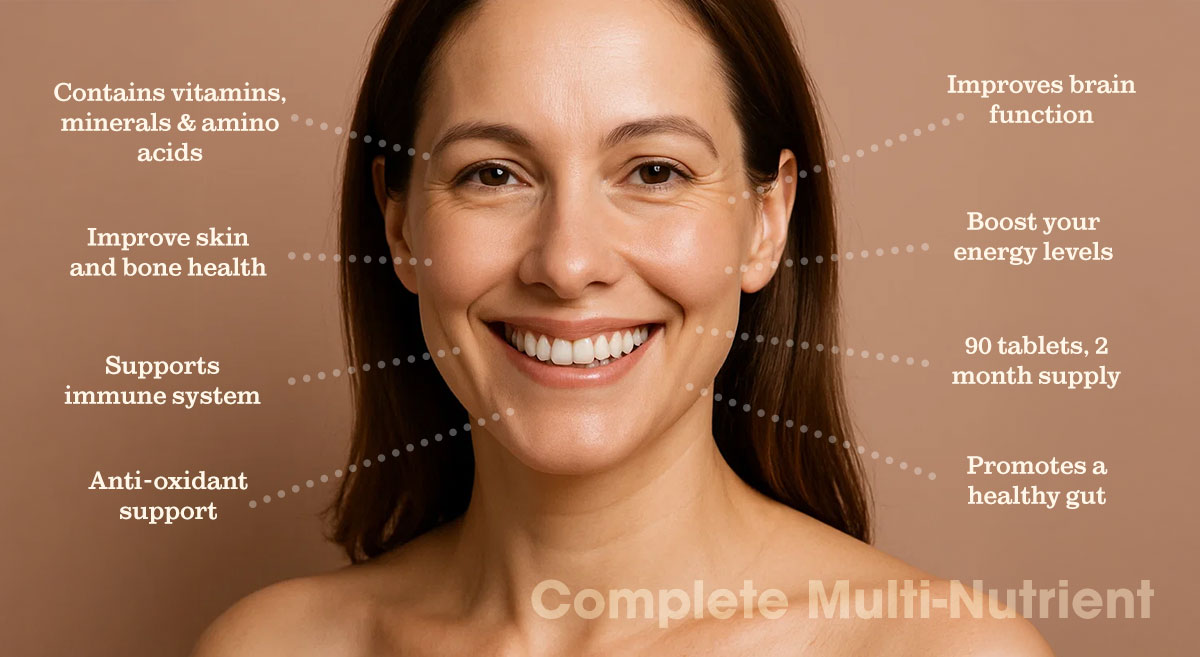 Contains vitamins, minerals & amino acids

Improve skin and bone health

Supports immune system

Anti-oxidant support

Improves brain function

Boost your energy levels

90 tablets, 2 month supply

Promotes a healthy gut

Complete Multi-Nutrient