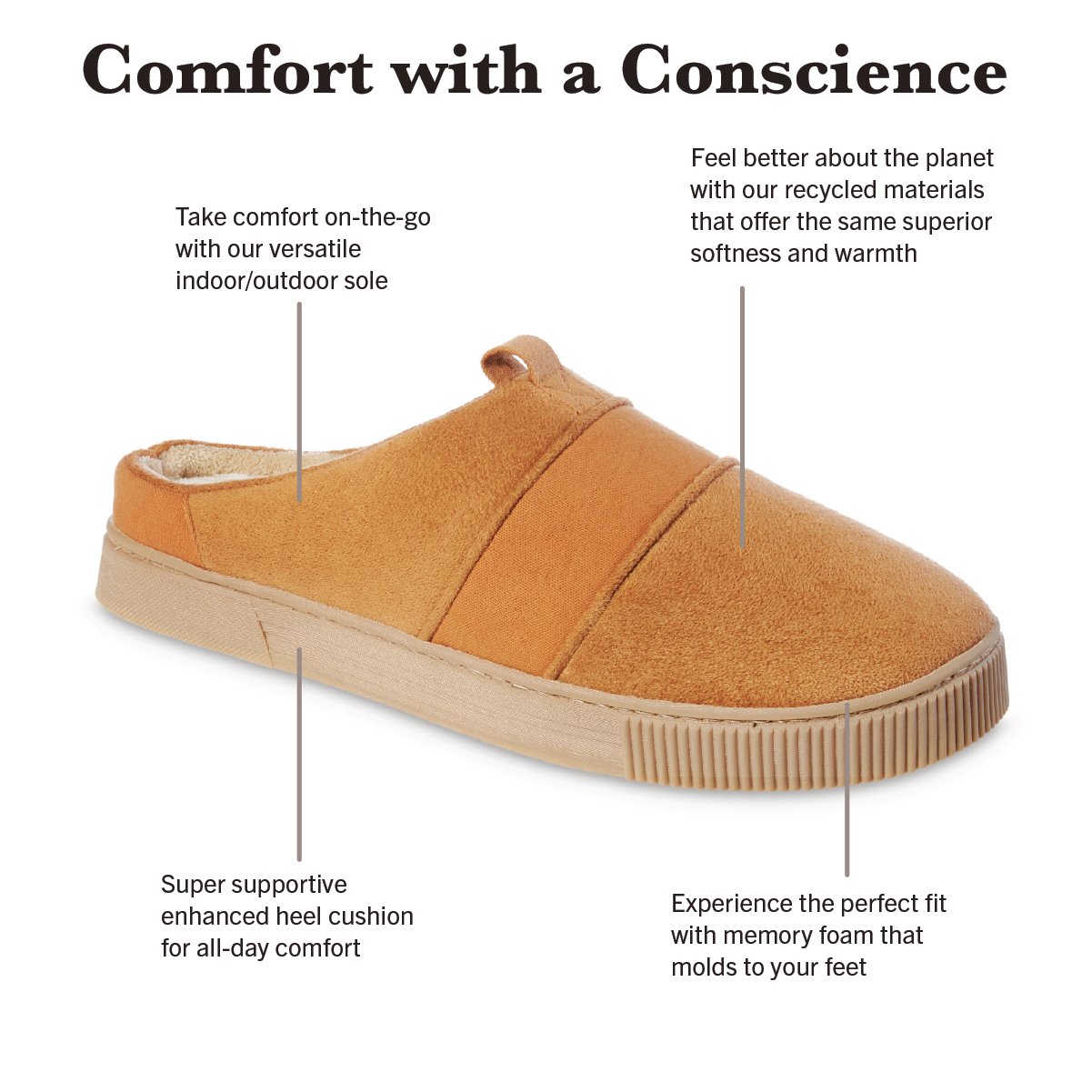 Comfort with a Conscience

Take comfort on-the-go with our versatile indoor/outdoor sole

Feel better about the planet with our recycled materials that offer the same superior softness and warmth

Super supportive enhanced heel cushion for all-day comfort

Experience the perfect fit with memory foam that molds to your feet