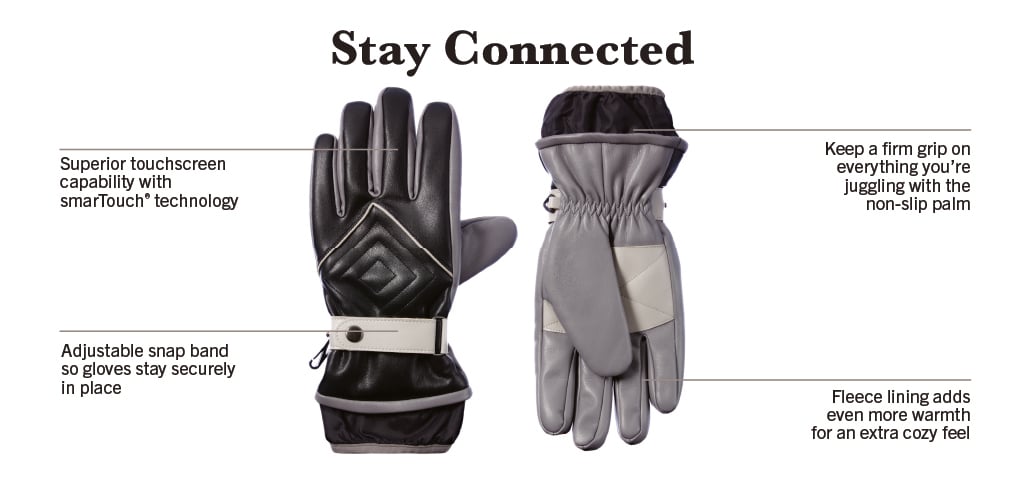 Stay Connected

Superior touchscreen capability with smarTouch® technology

Adjustable snap band so gloves stay securely in place

Keep a firm grip on everything you're juggling with the non-slip palm

Fleece lining adds even more warmth for an extra cozy feel