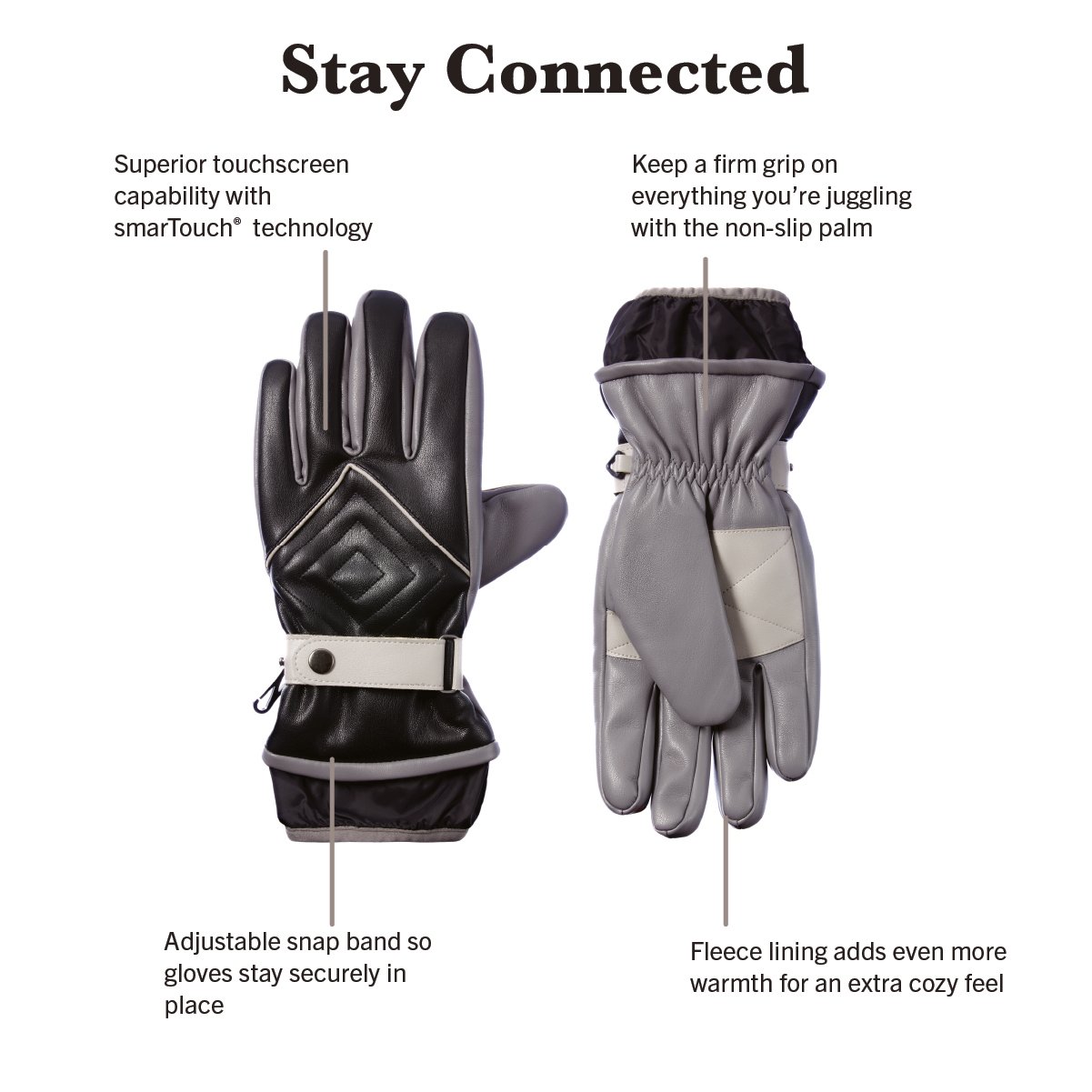 Stay Connected

Superior touchscreen capability with smarTouch® technology

Keep a firm grip on everything you're juggling with the non-slip palm

Adjustable snap band so gloves stay securely in place

Fleece lining adds even more warmth for an extra cozy feel