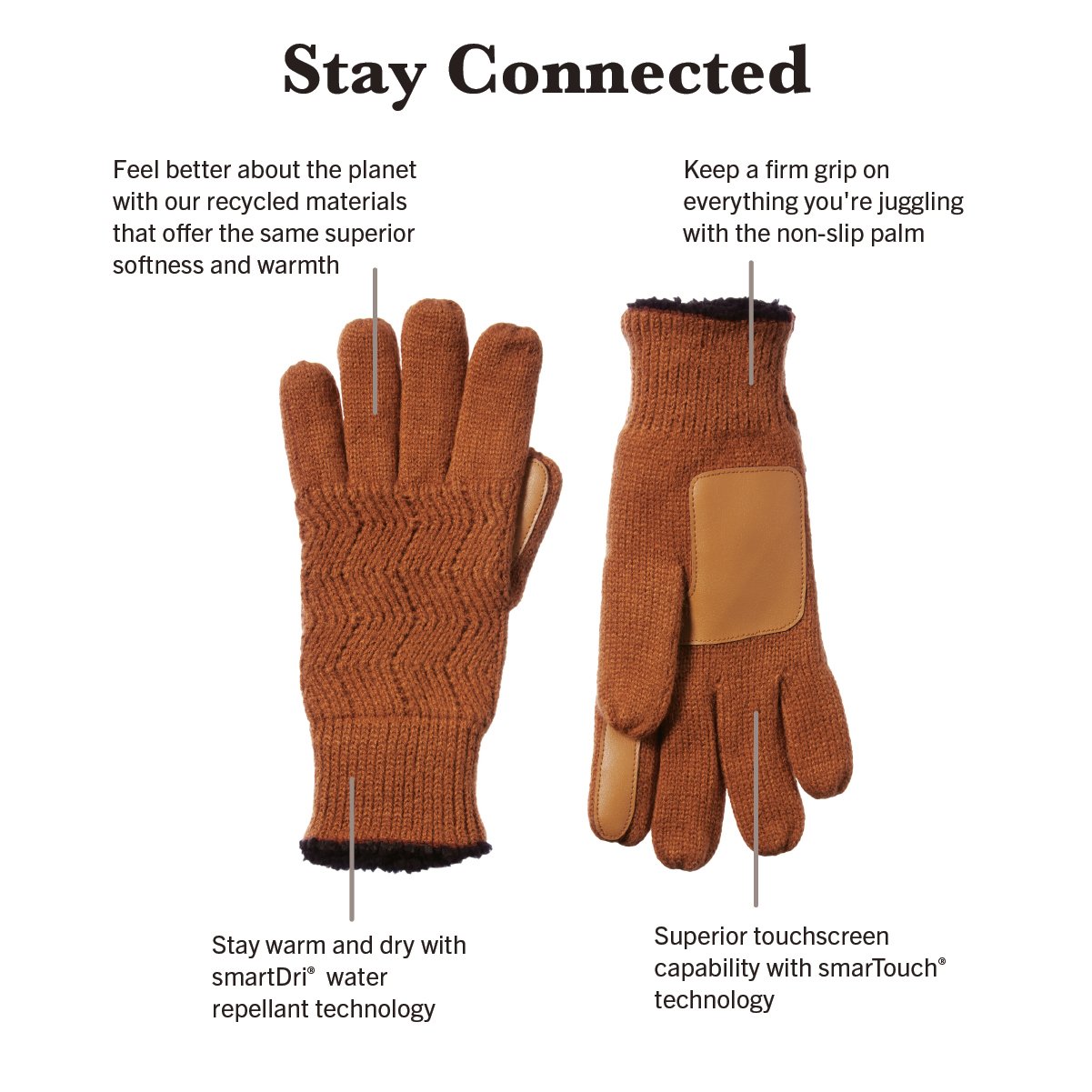 Stay Connected

Feel better about the planet with our recycled materials that offer the same superior softness and warmth

Keep a firm grip on everything you're juggling with the non-slip palm

Stay warm and dry with smartDri® water repellant technology

Superior touchscreen capability with smarTouch® technology