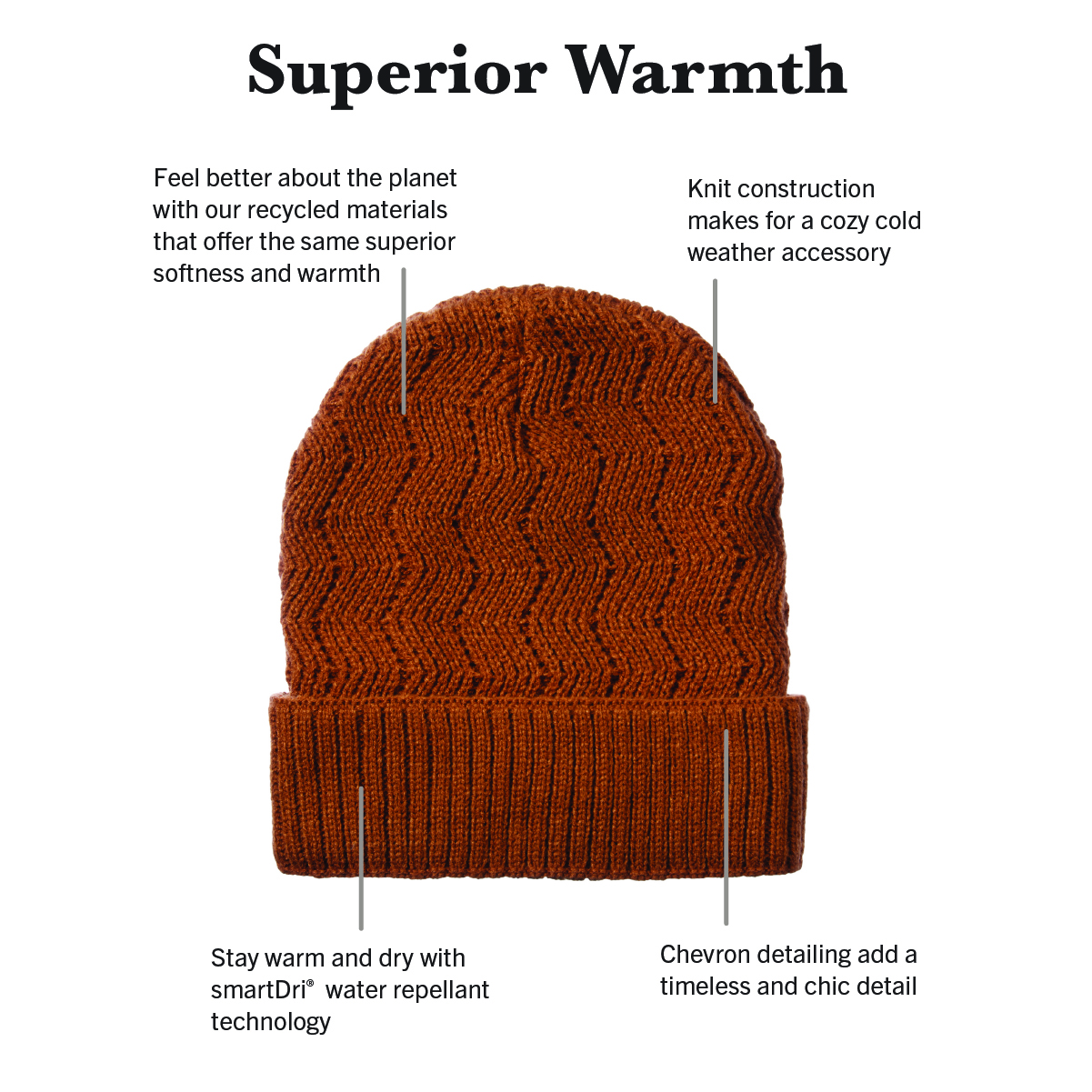 Superior Warmth

Feel better about the planet with our recycled materials that offer the same superior softness and warmth

Knit construction makes for a cozy cold weather accessory

Stay warm and dry with smartDri® water repellant technology

Chevron detailing add a timeless and chic detail