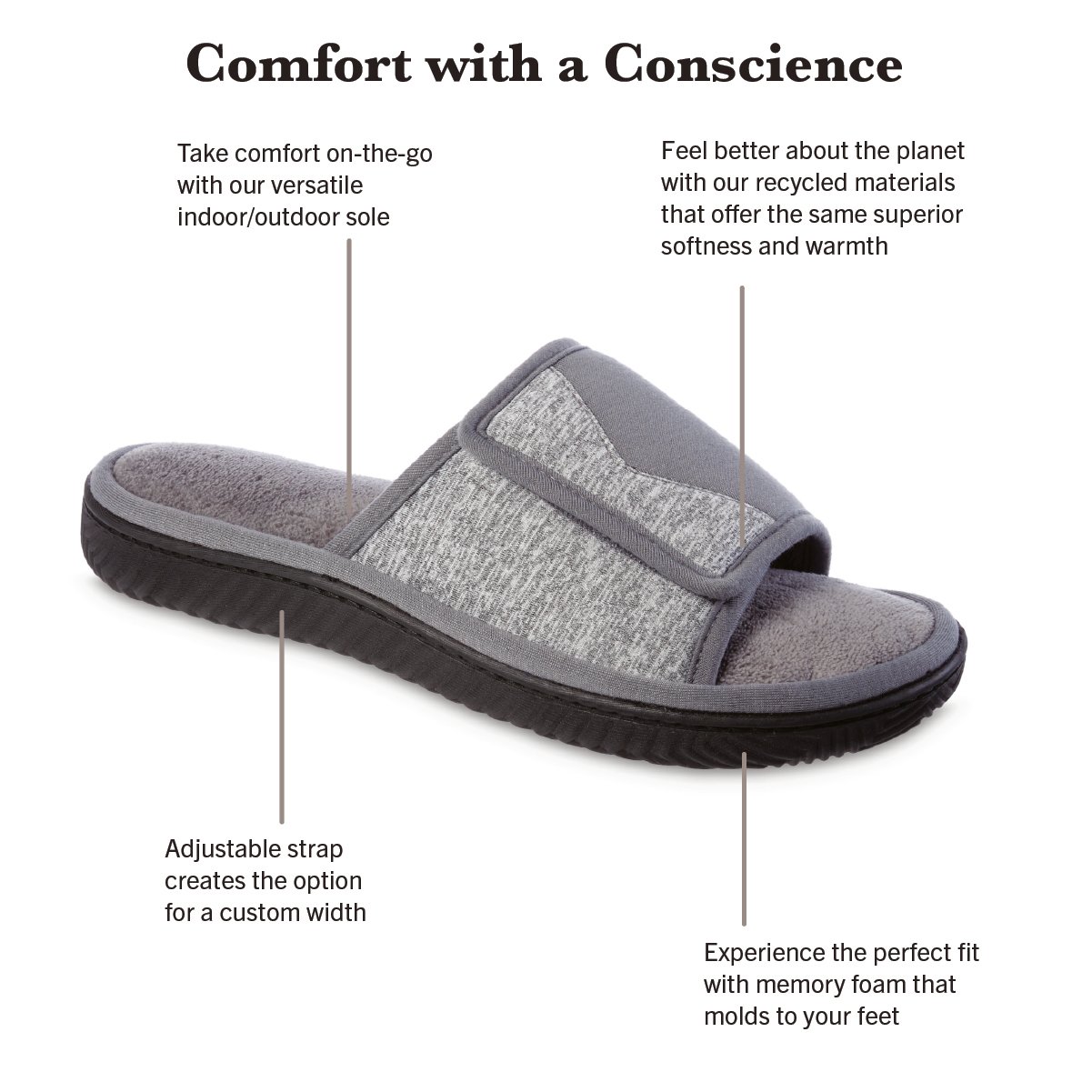 Comfort with a Conscience

Take comfort on-the-go with our versatile indoor/outdoor sole

Feel better about the planet with our recycled materials that offer the same superior softness and warmth

Adjustable strap creates the option for a custom width

Experience the perfect fit with memory foam that molds to your feet