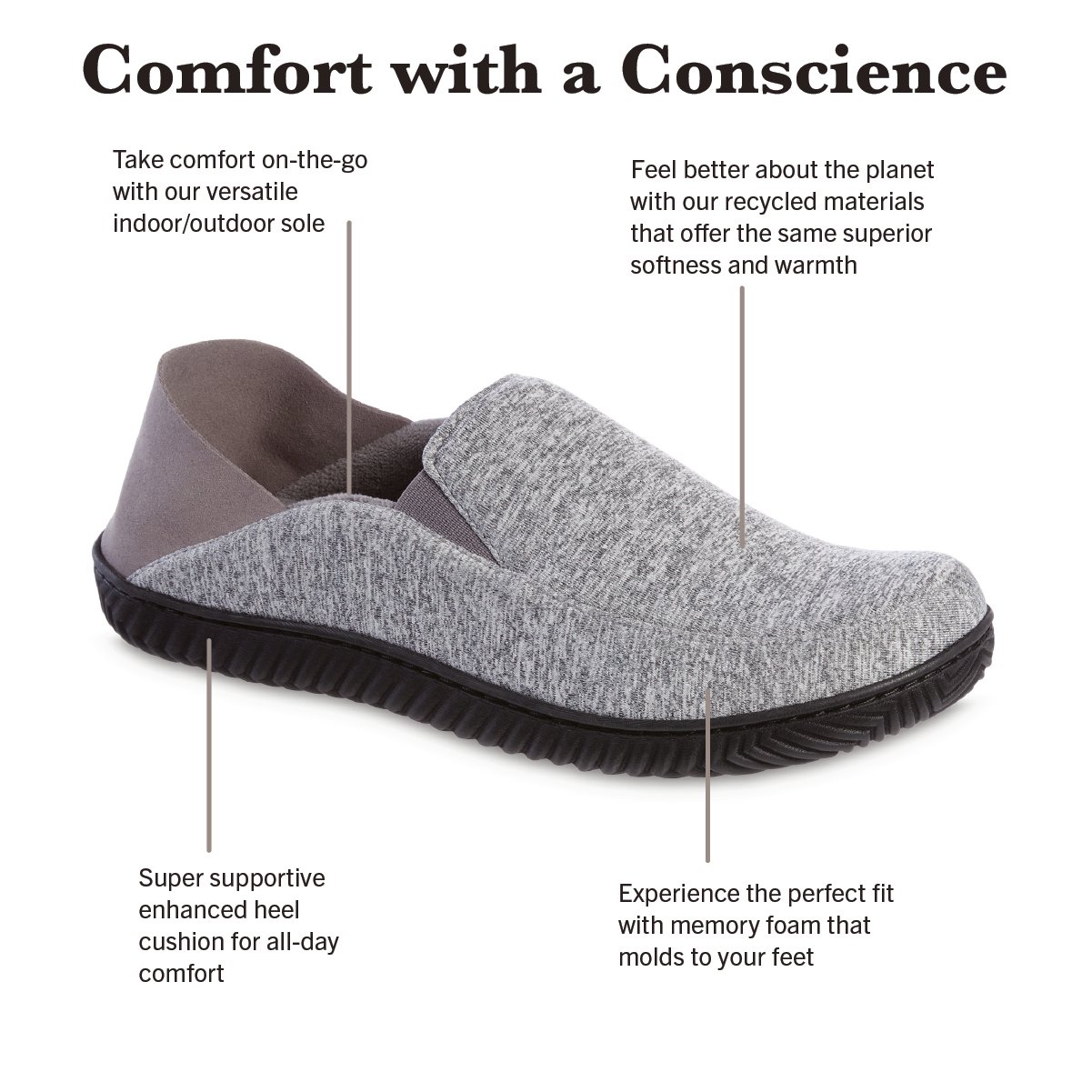 Comfort with a Conscience

Take comfort on-the-go with our versatile indoor/outdoor sole

Feel better about the planet with our recycled materials that offer the same superior softness and warmth

Super supportive enhanced heel cushion for all-day comfort

Experience the perfect fit with memory foam that molds to your feet