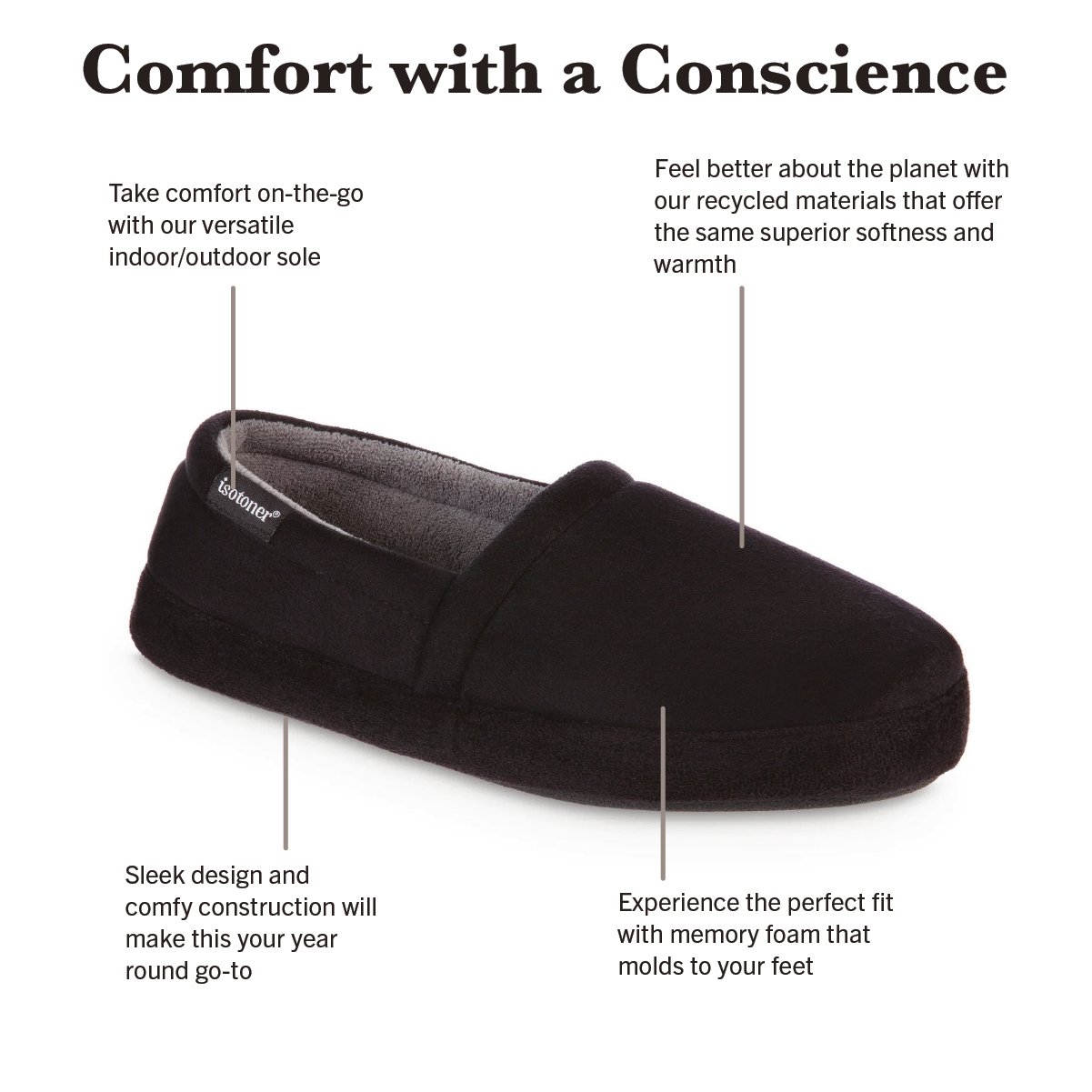 Comfort with a Conscience

Take comfort on-the-go with our versatile indoor/outdoor sole

Feel better about the planet with our recycled materials that offer the same superior softness and warmth

isotoner®

Sleek design and comfy construction will make this your year round go-to

Experience the perfect fit with memory foam that molds to your feet