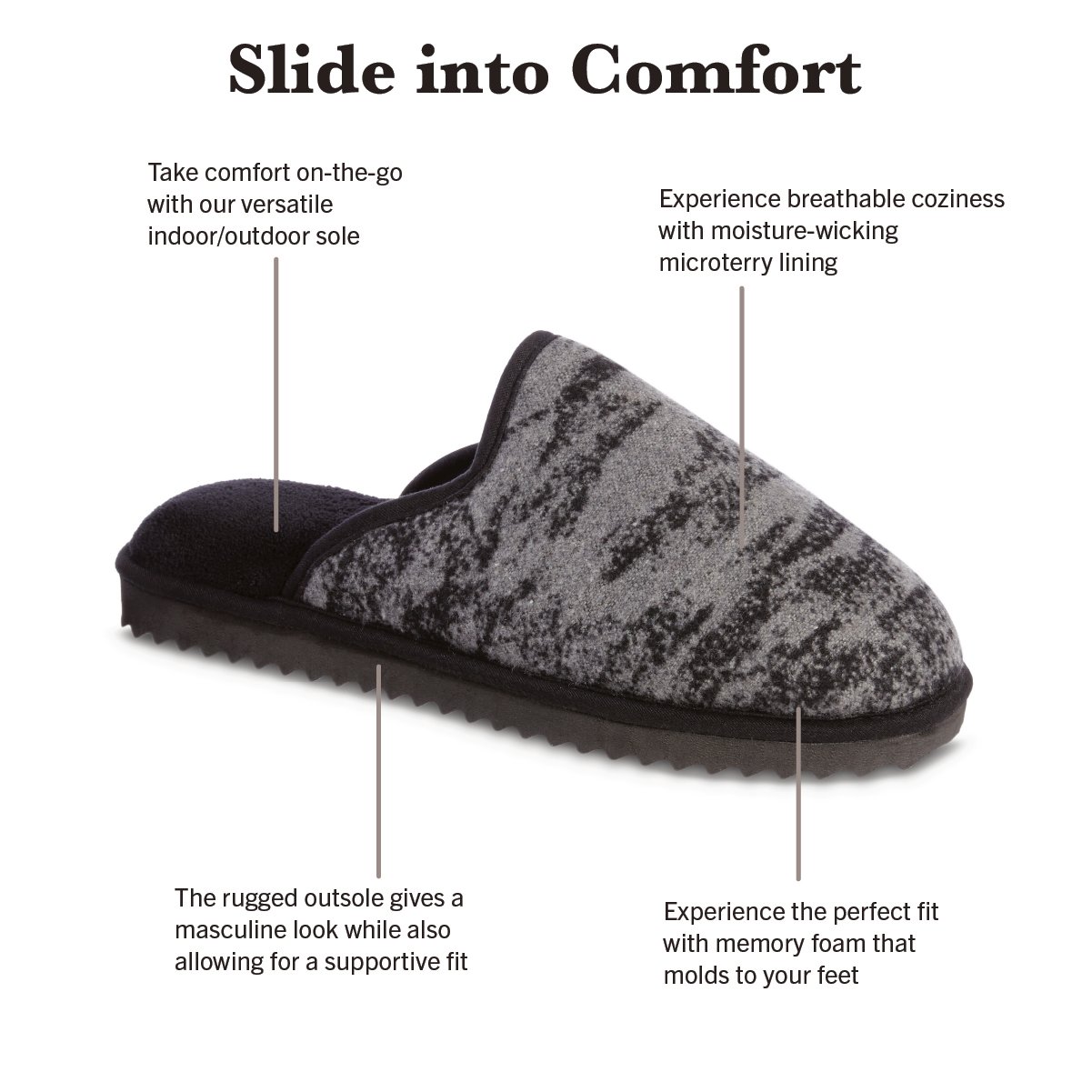 Slide into Comfort

Take comfort on-the-go with our versatile indoor/outdoor sole

Experience breathable coziness with moisture-wicking microterry lining

The rugged outsole gives a masculine look while also allowing for a supportive fit

Experience the perfect fit with memory foam that molds to your feet